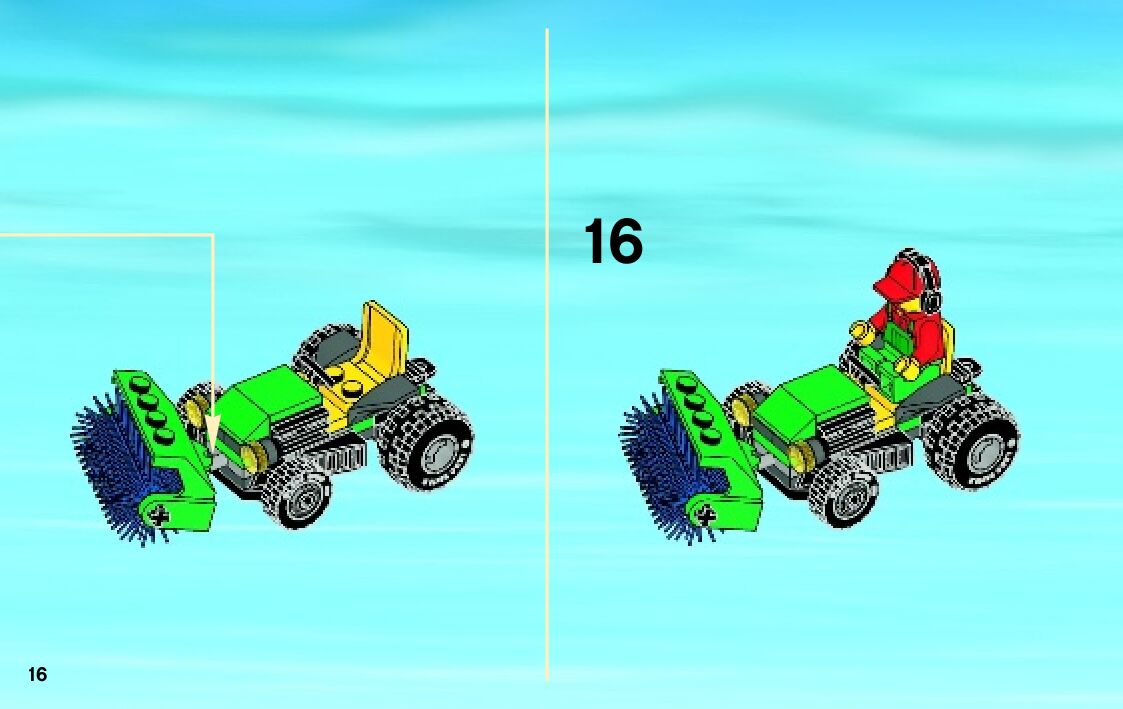 16

16