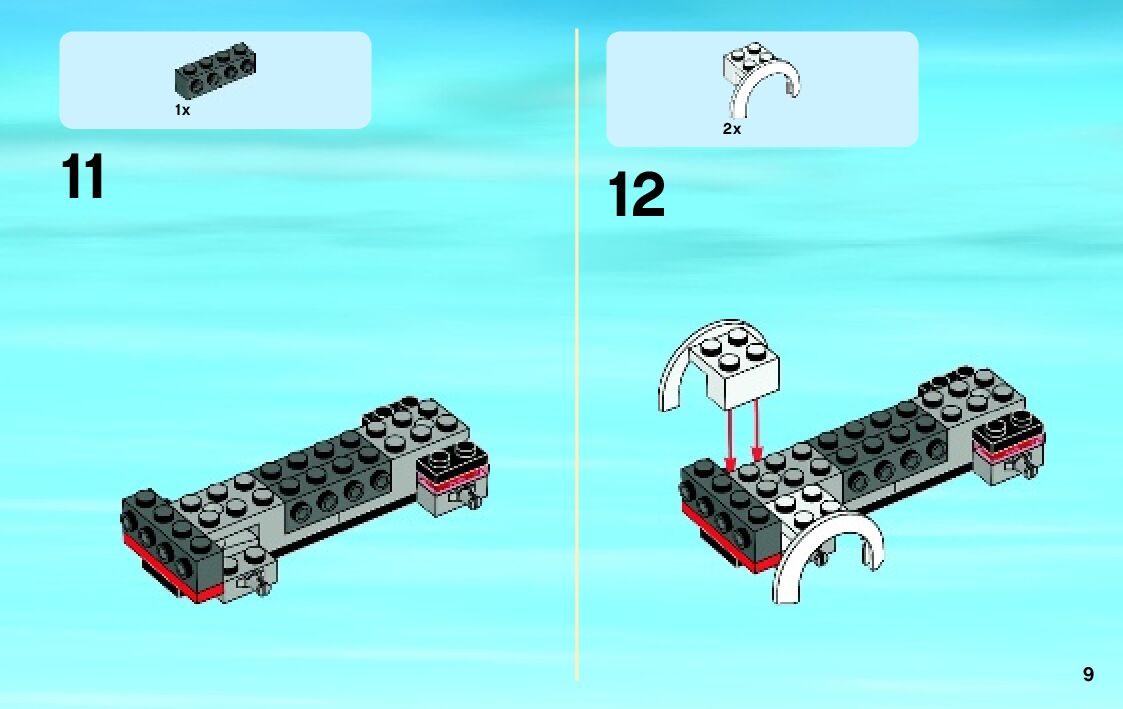 1x

11

2x

12

9