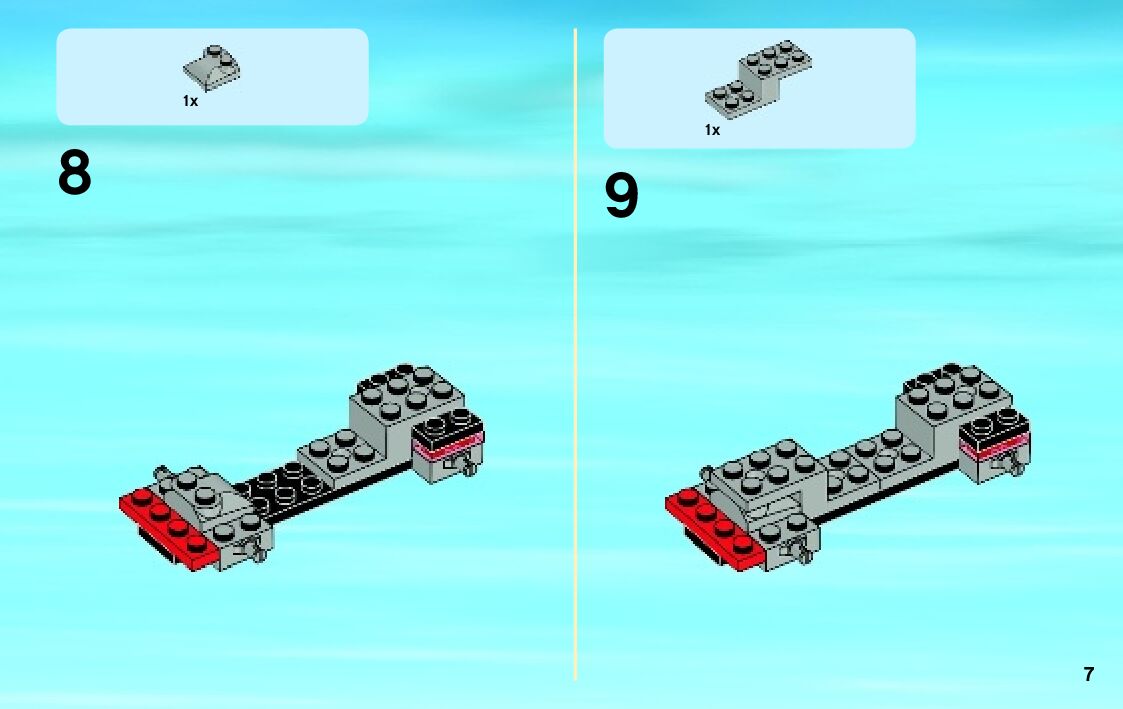 1x

8

1x

9

7