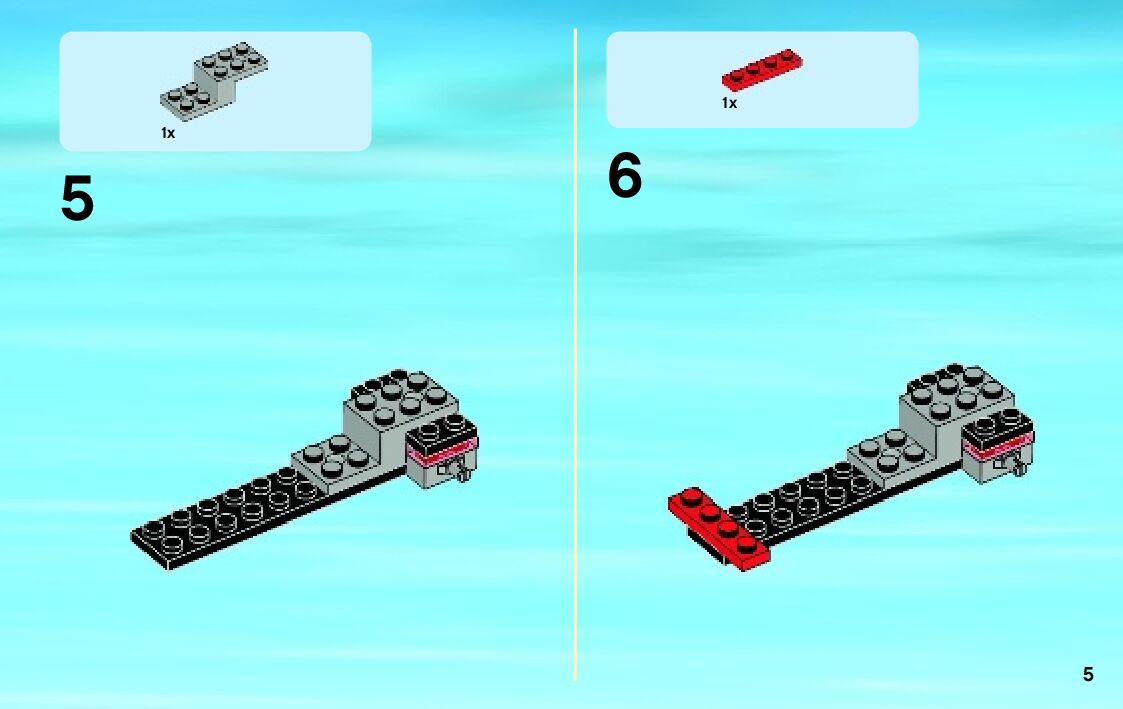 1x

5

1x

6

5