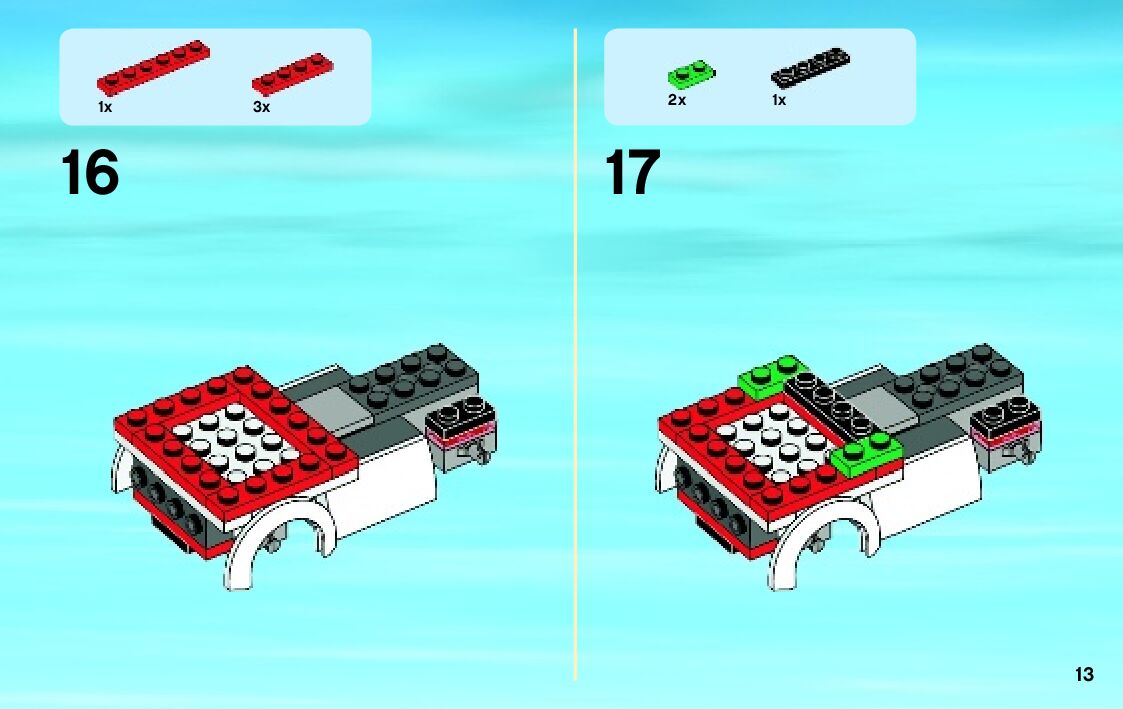 1x

3x

16

2x

1x

17

13