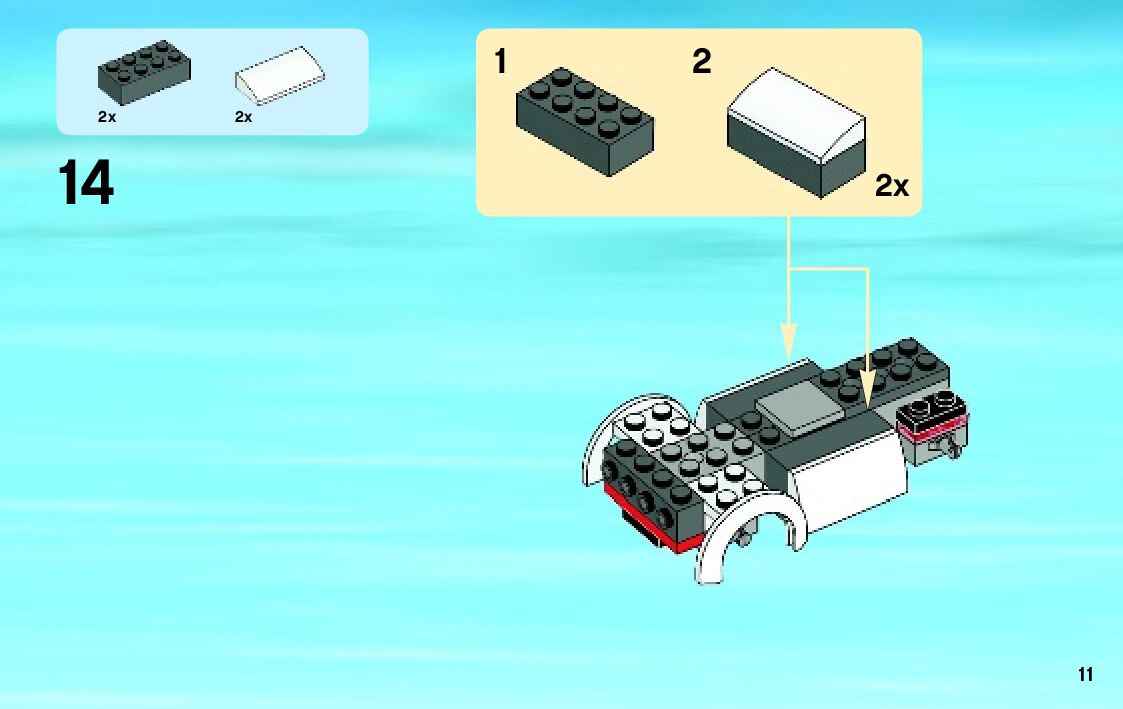 2x 2x

14

1 2

2x

11