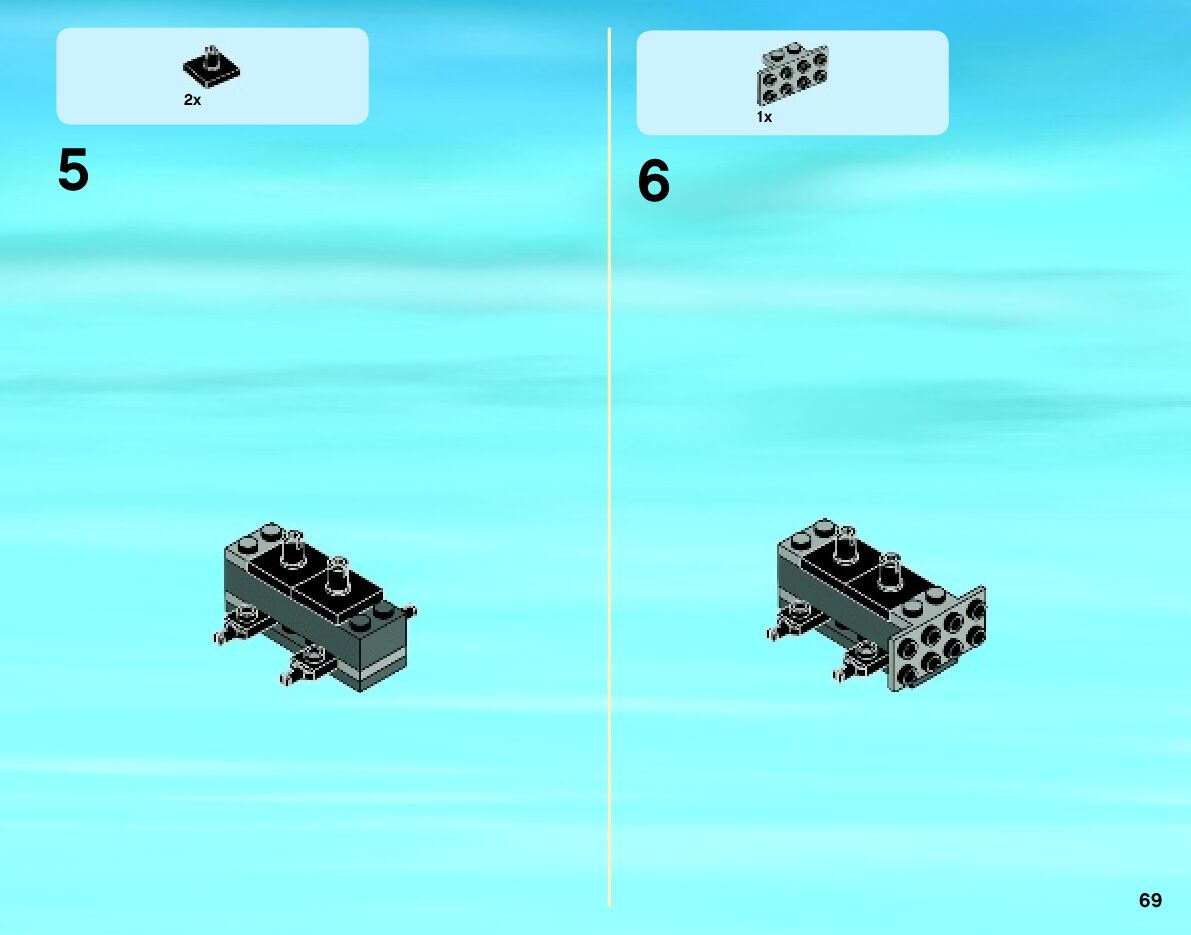 2x

5

1x

6

69