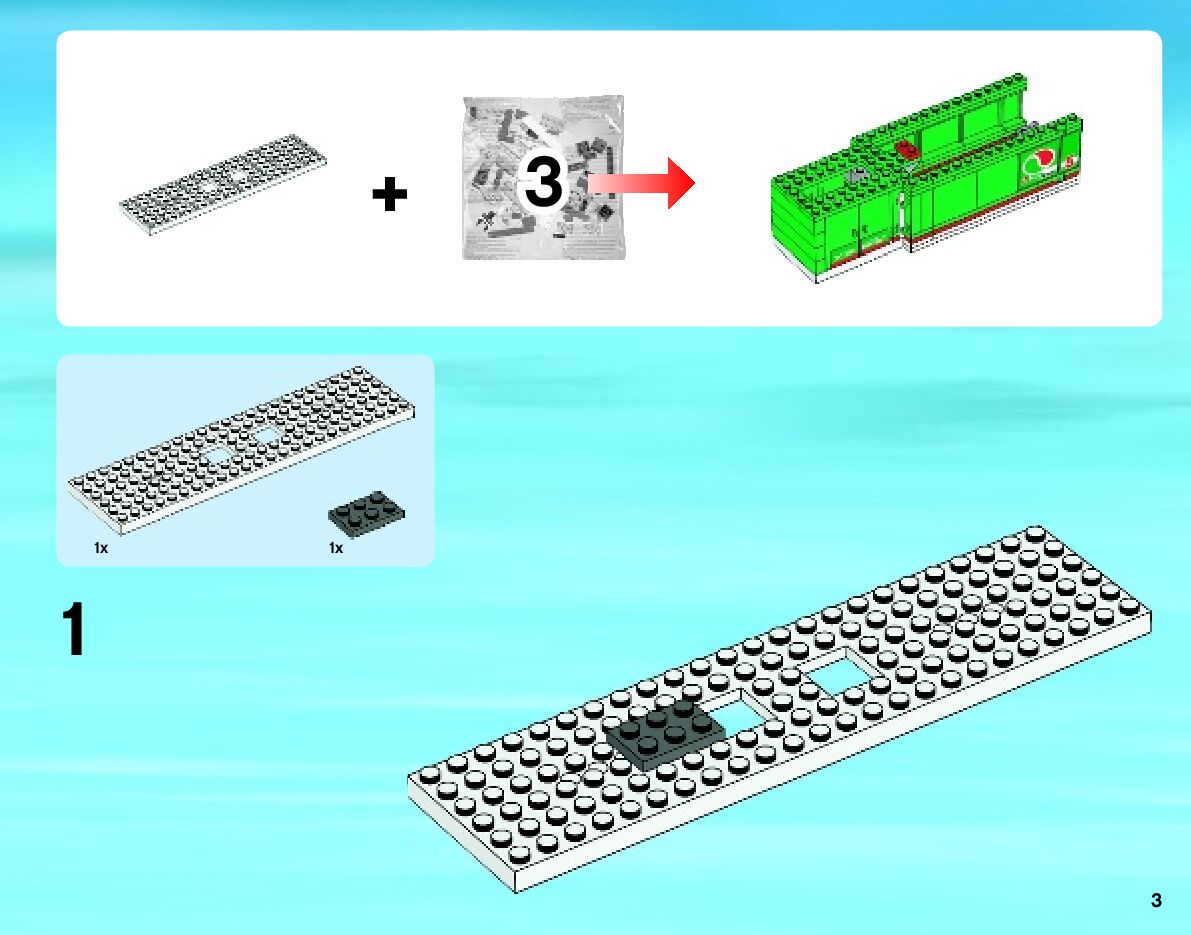 +

3

1x

1x

1

3