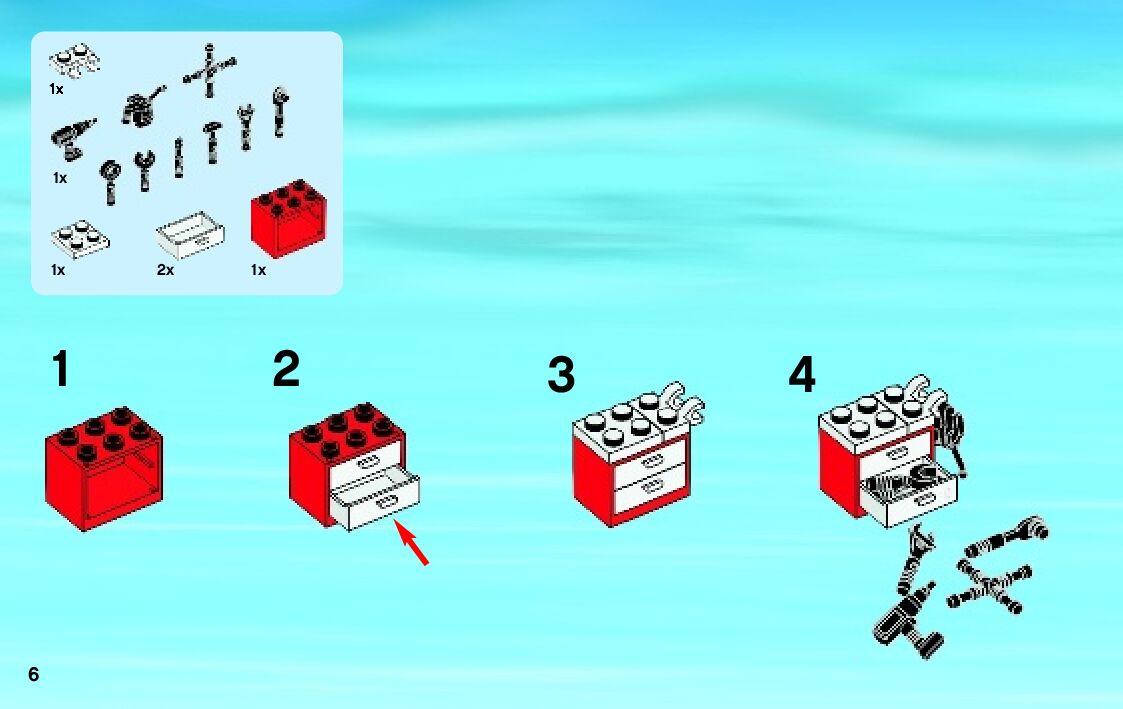 1x

1x

1x 2x 1x

1

2

3

4

6