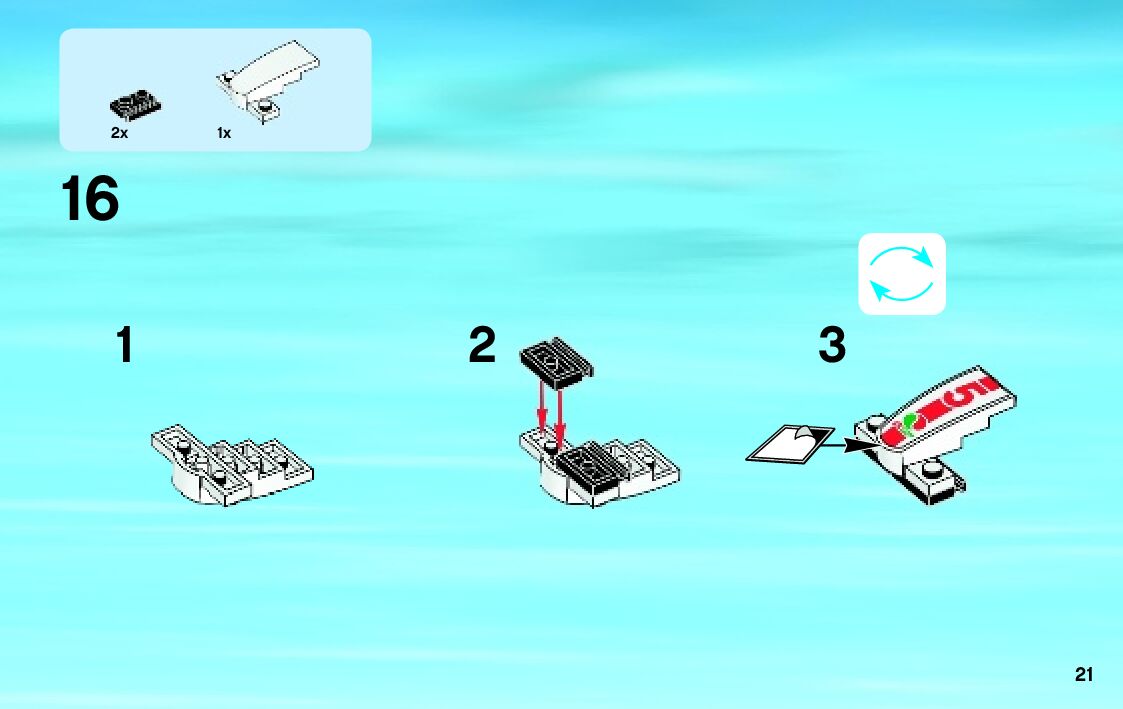 2x

1x

16

1

2

3

5

21