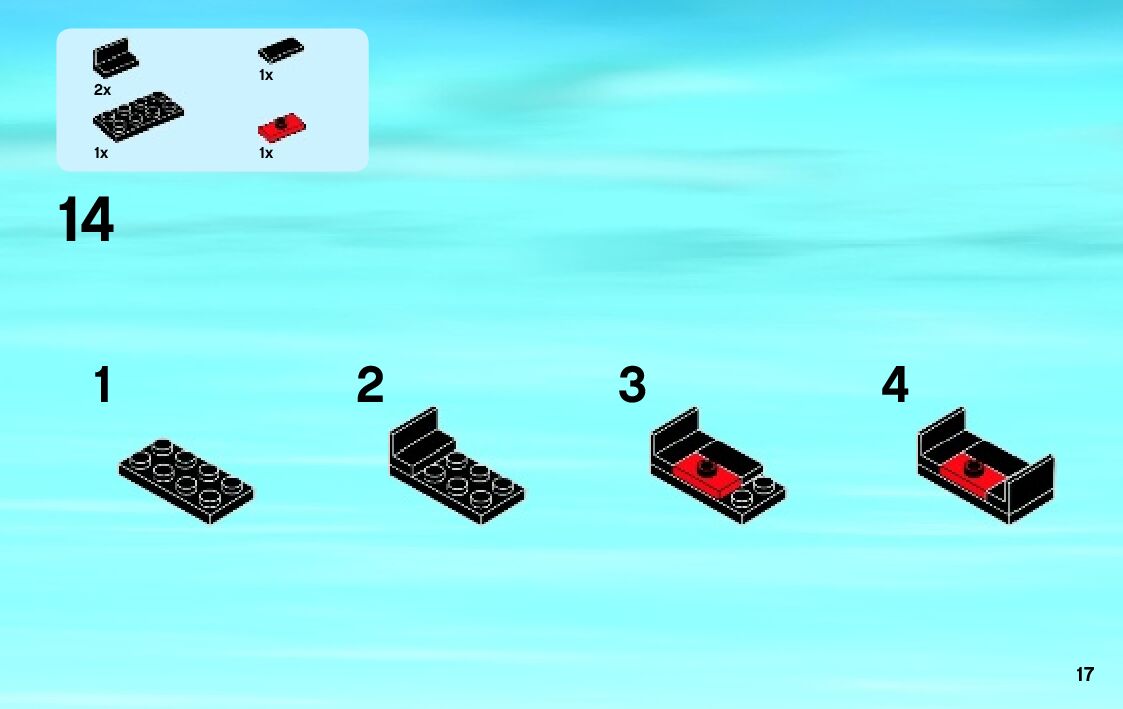 2x
1x
1x
1x

14

1

2

3

4

17