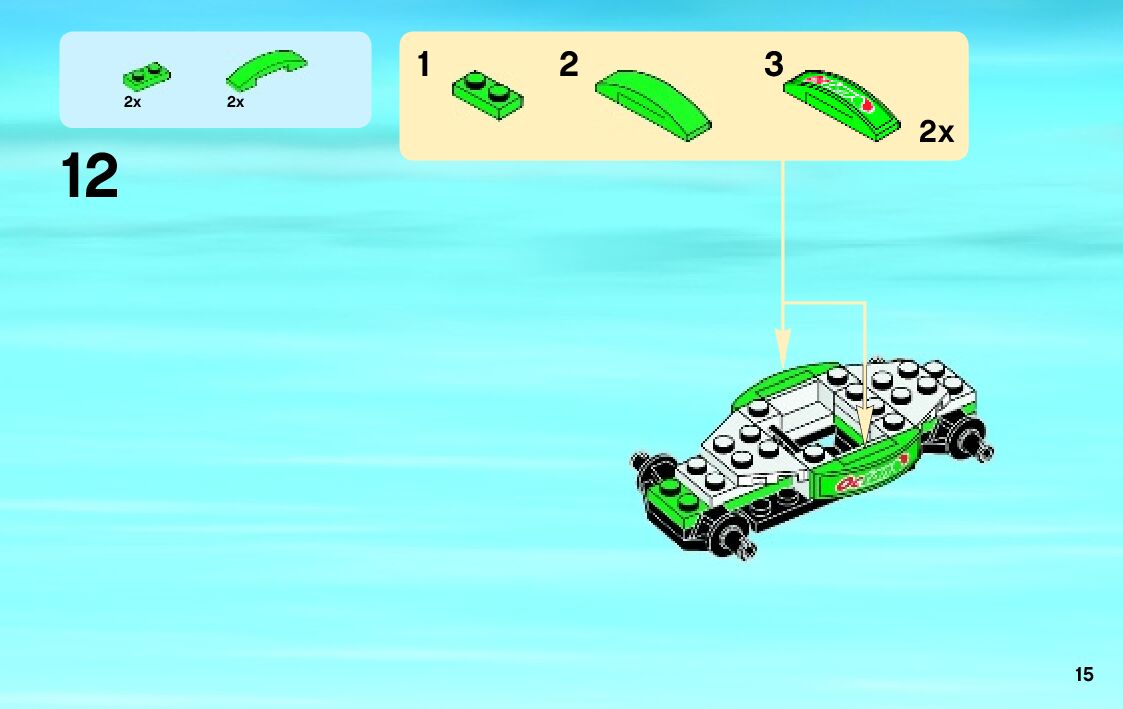 2x 2x

12

1 2 3

2x

15