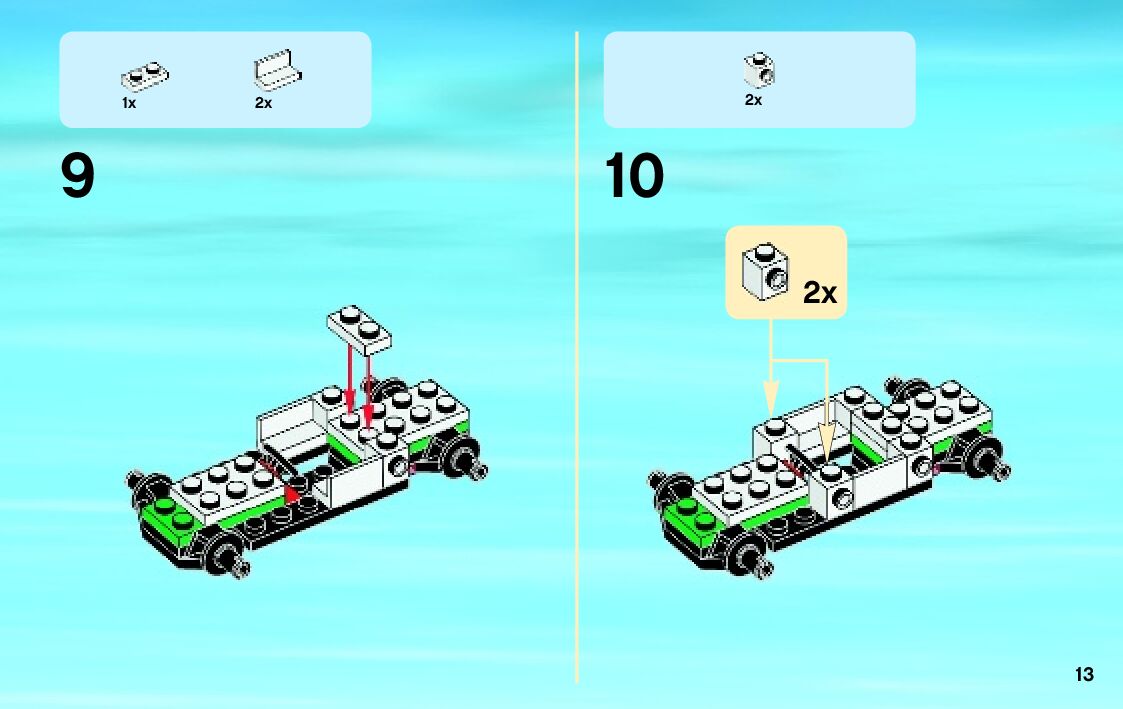 1x
2x

9

2x

10

2x

13