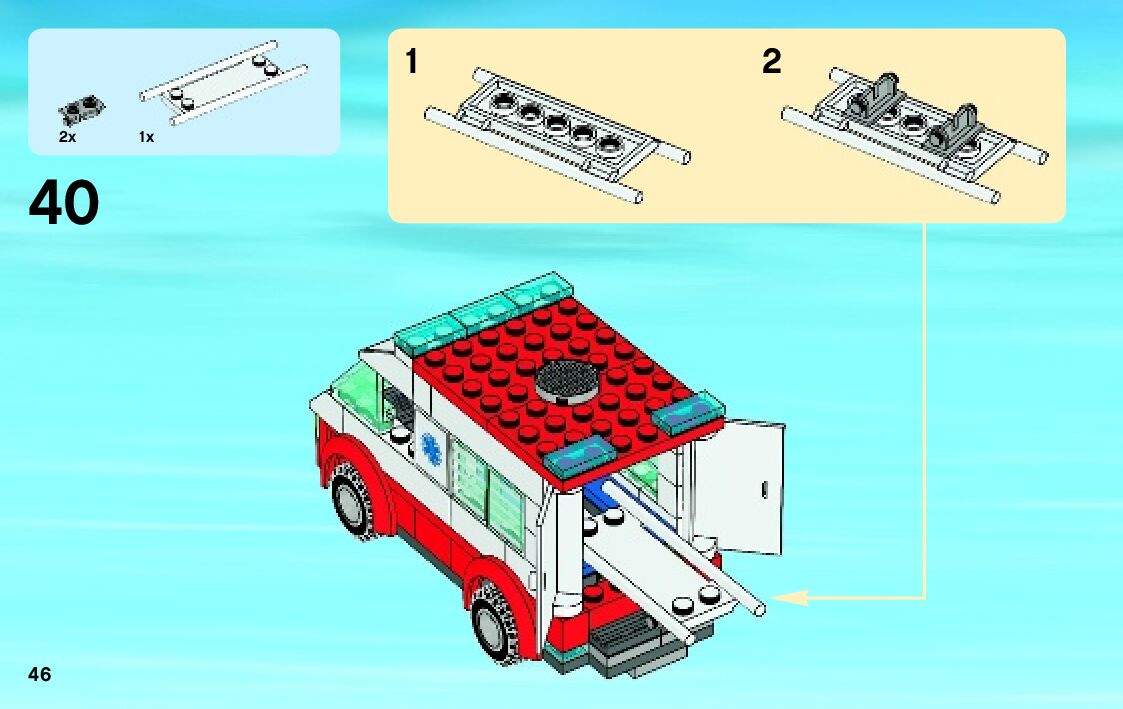 2x
1x

40

1

2

46