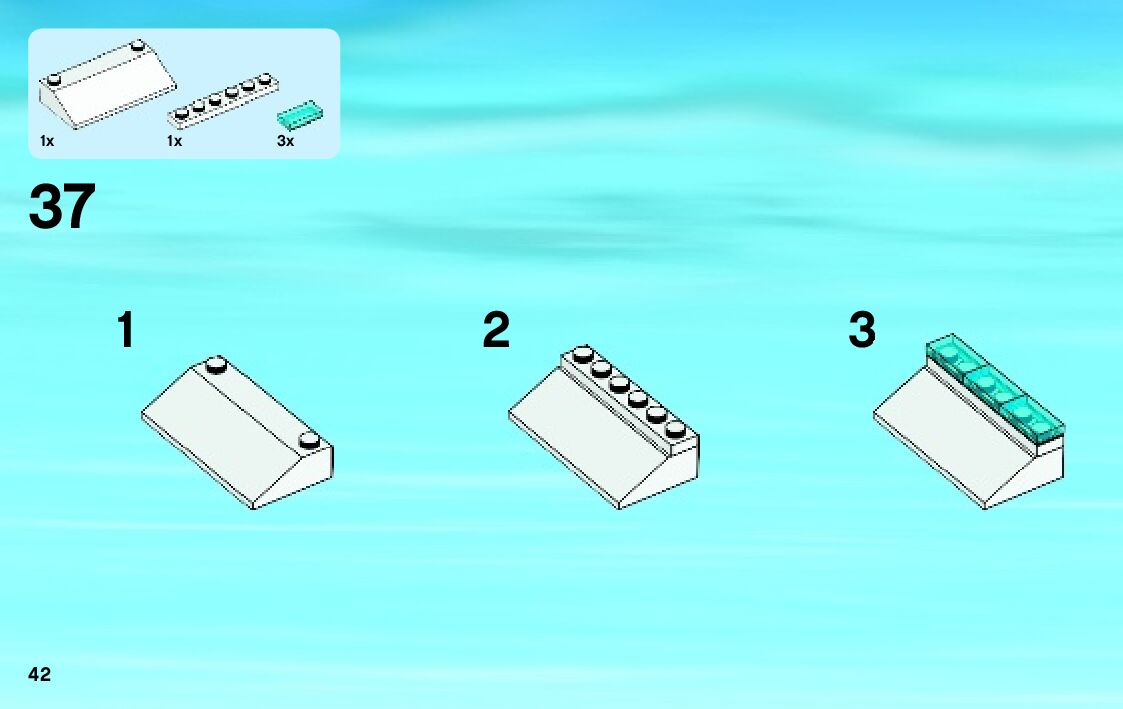 1x 1x 3x

37

1

2

3

42