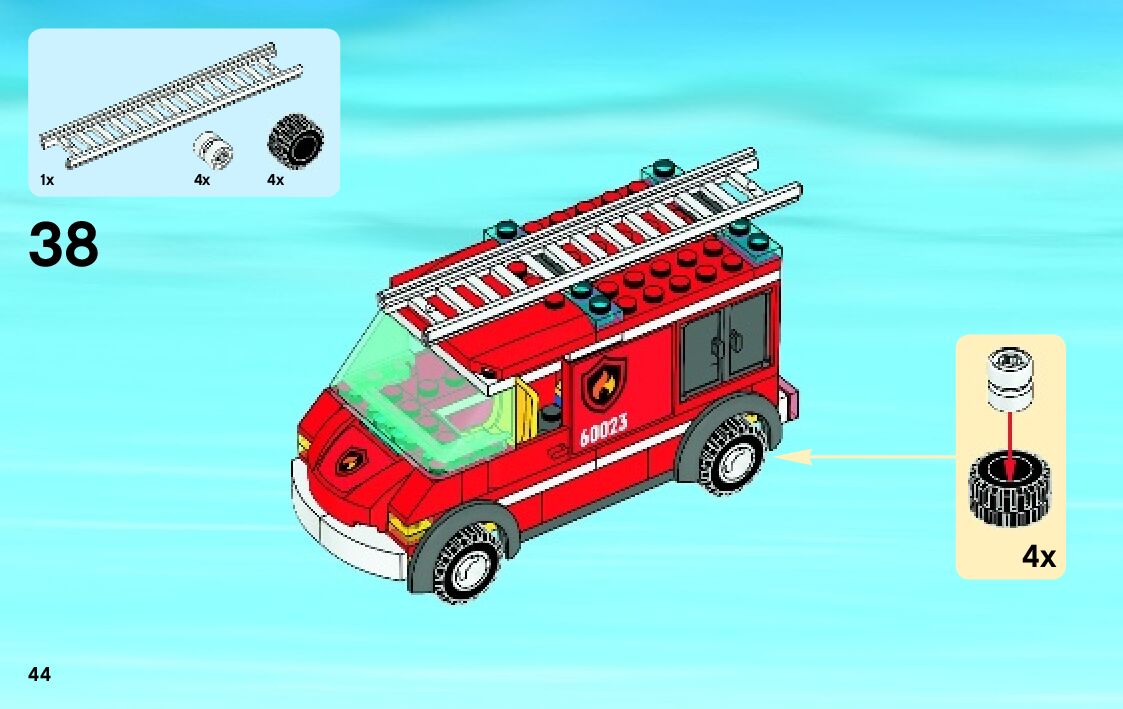 1x 4x 4x

38

60023

4x

44