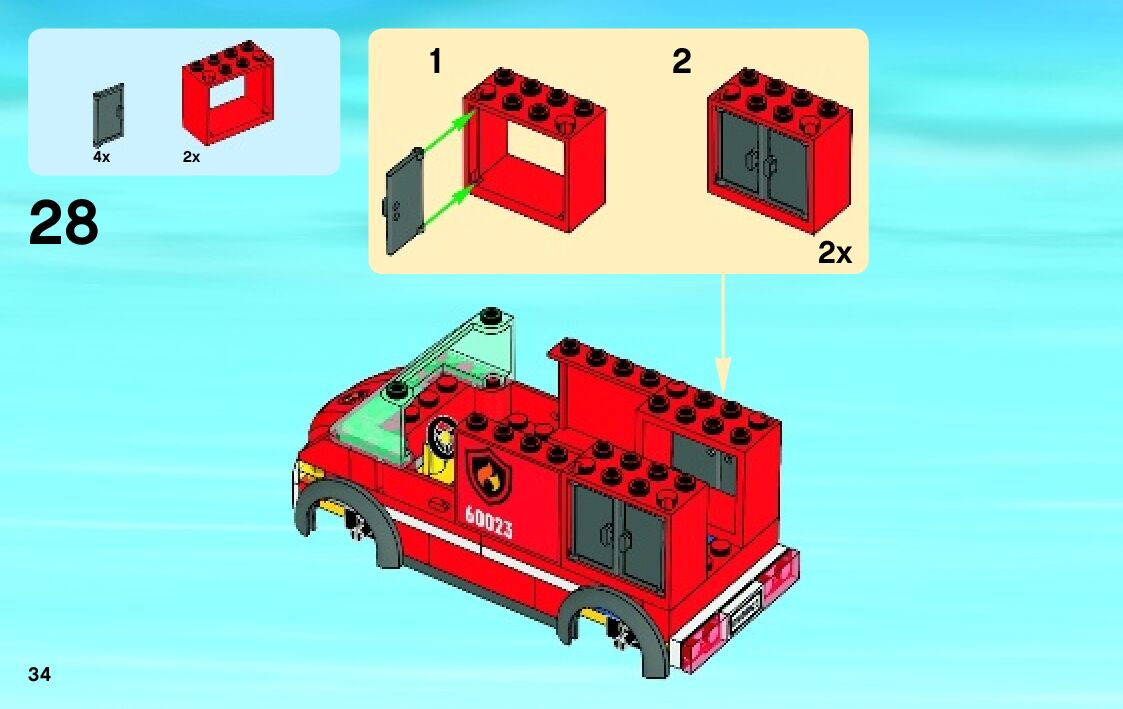 4x
2x

28

1

2

2x

60023

34