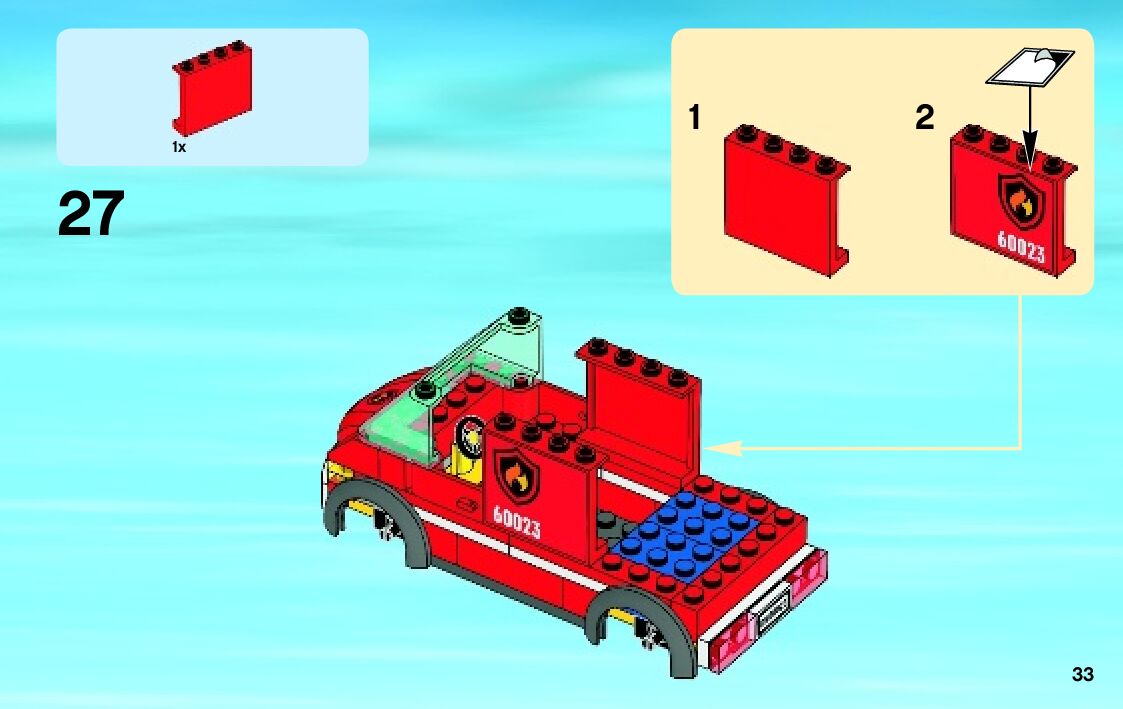 1x

27

1

2

60023

60023

33