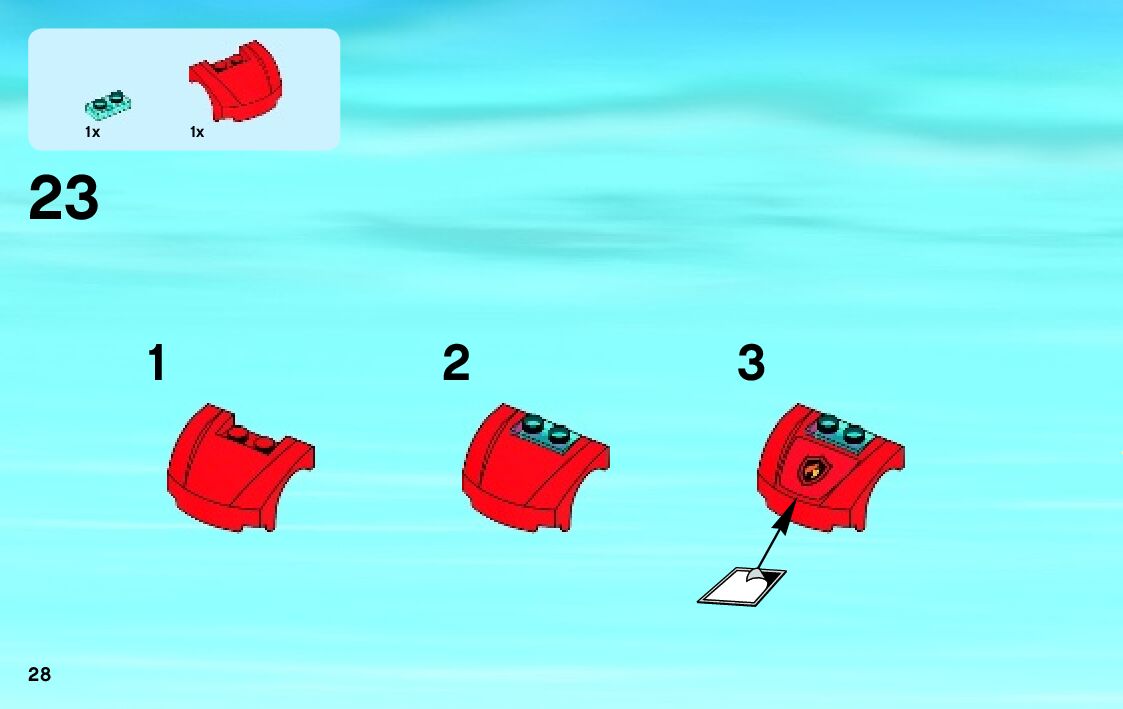 1x 1x

23

1

2

3

28