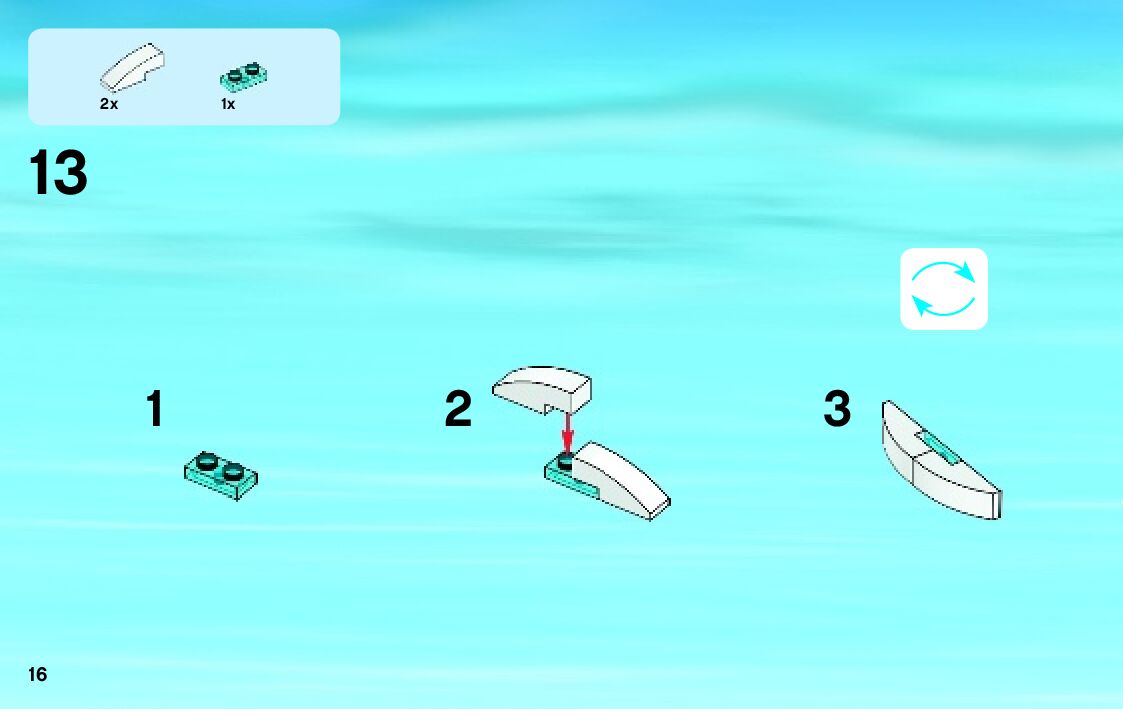 2x 1x

13

1

2

3

16