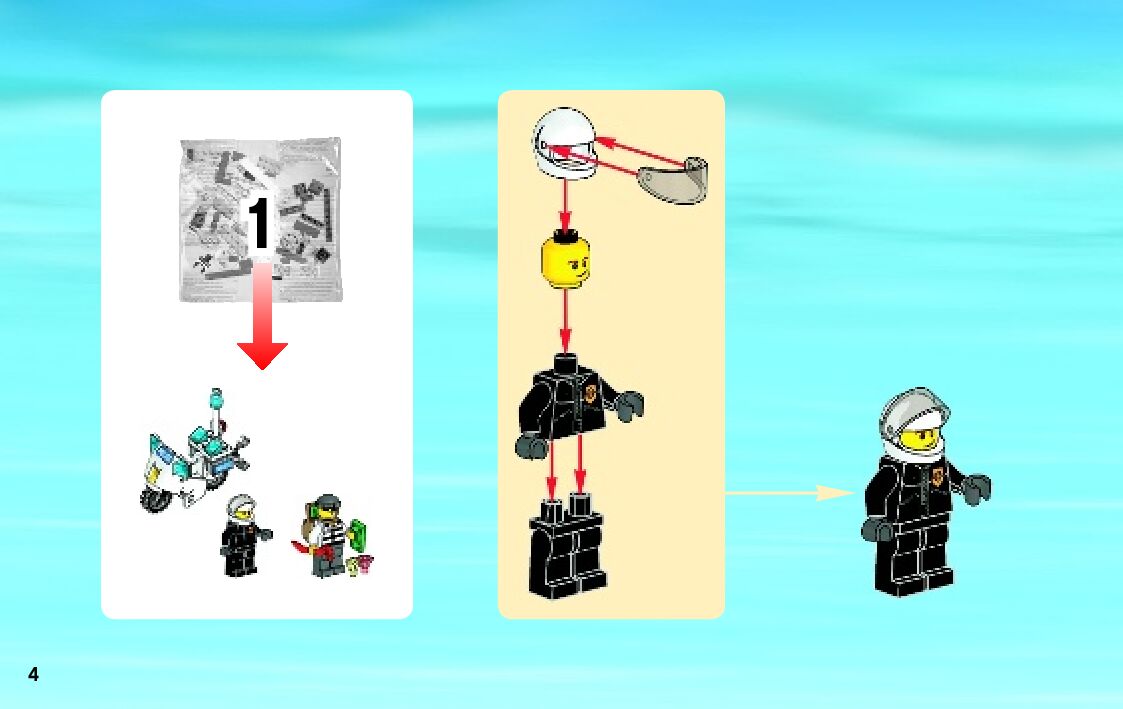 1

4