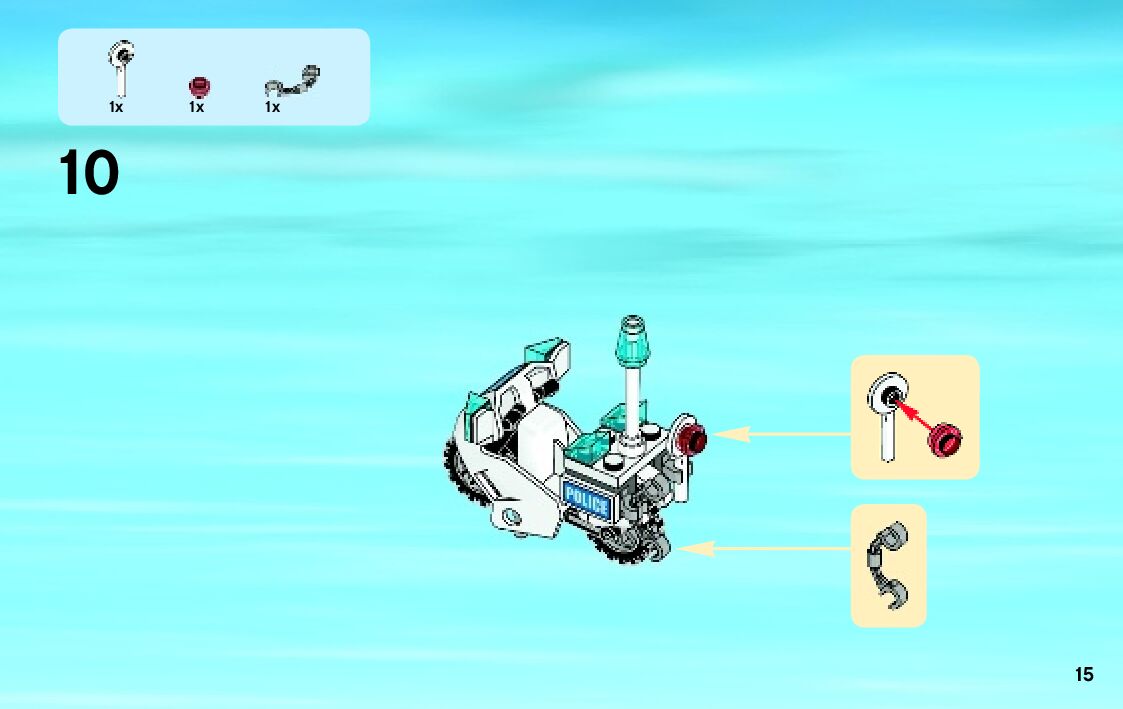 1x 1x 1x

10

POLICE

15