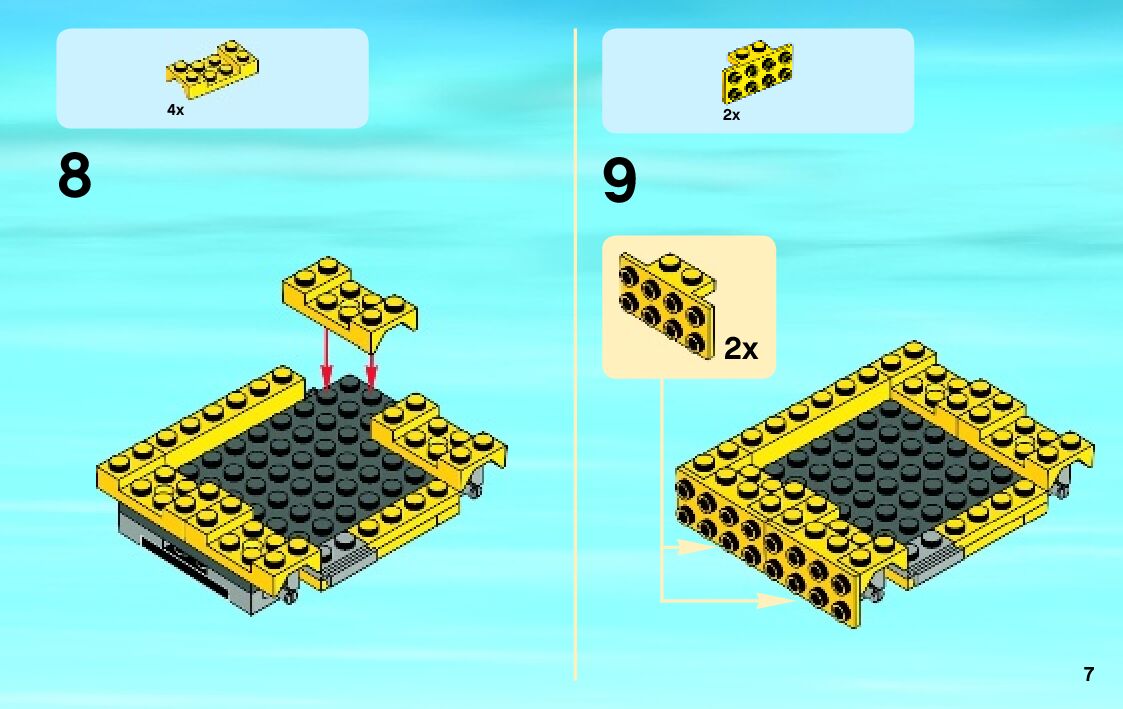 4x

8

2x

9

2x

7