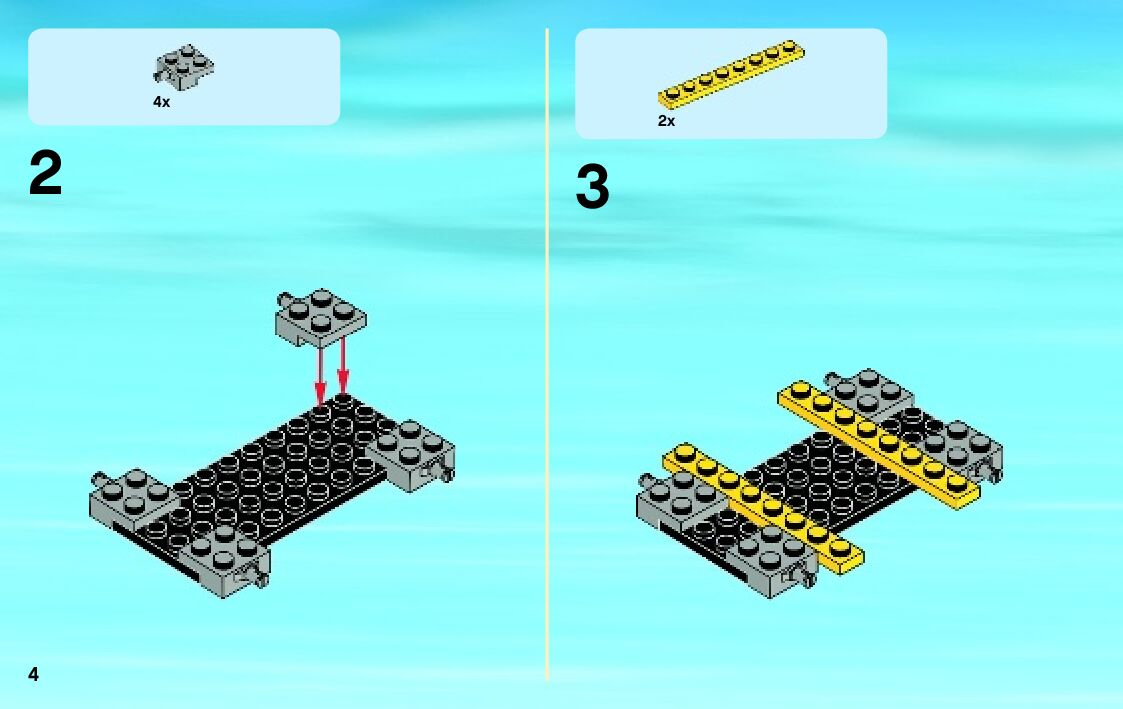 4x

2

2x

3

4