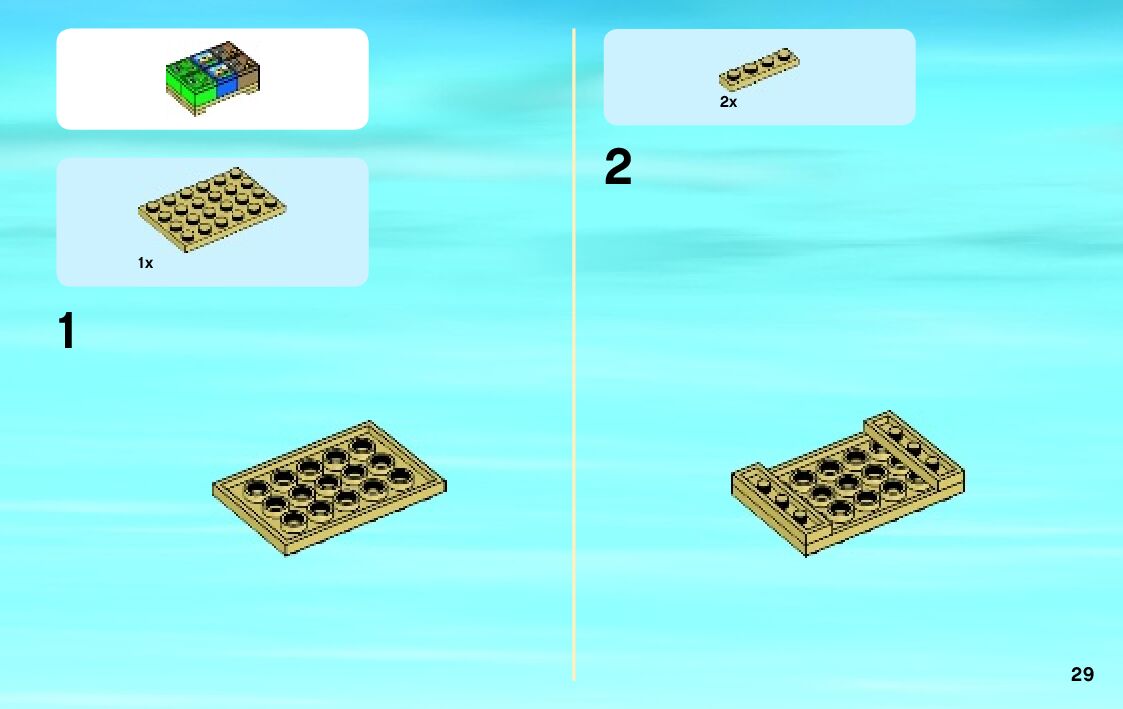 1x

1

2x

2

29