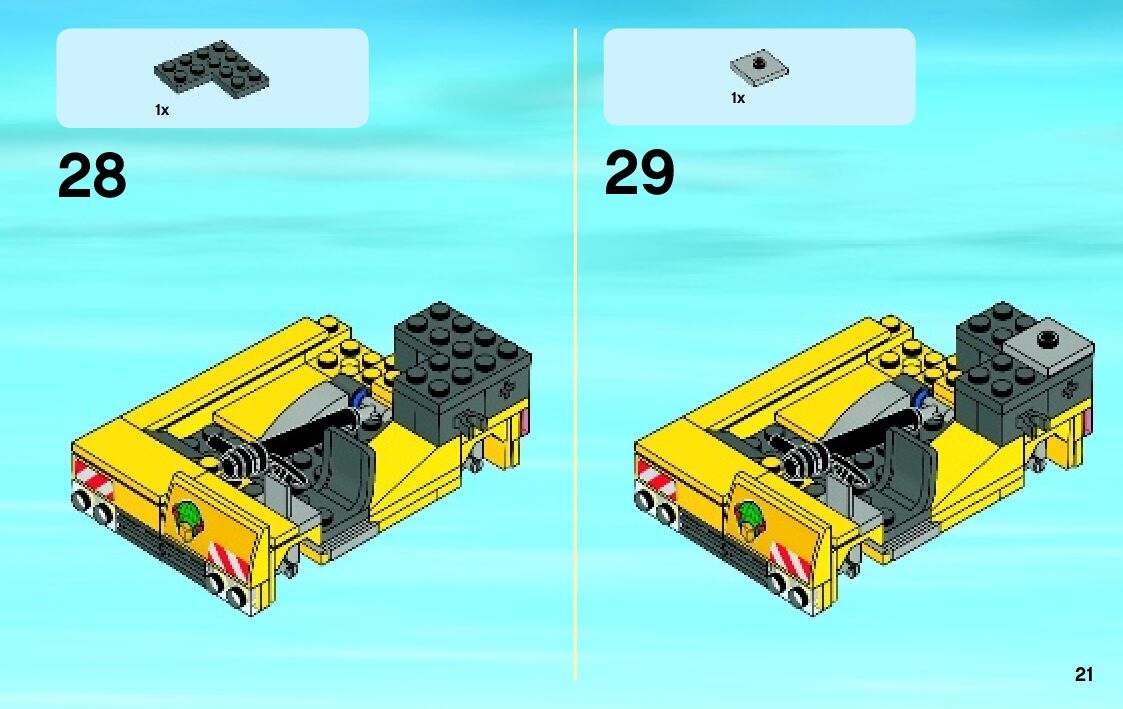 1x

28

1x

29

21