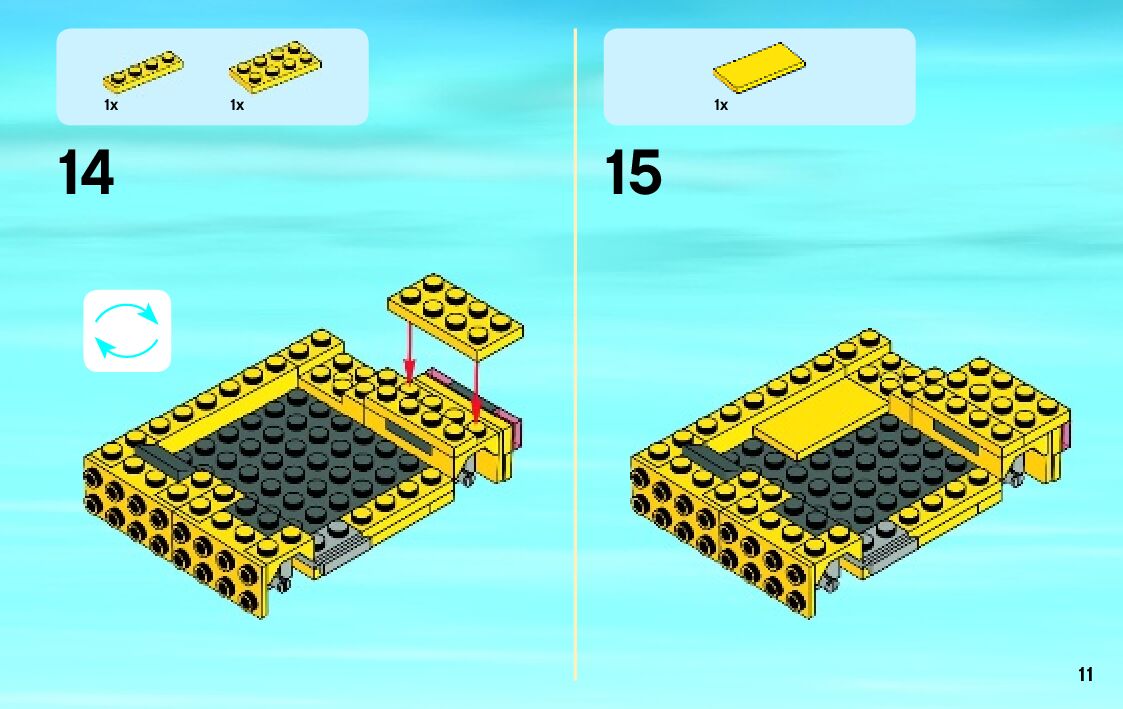 1x 1x

14

1x

15

11