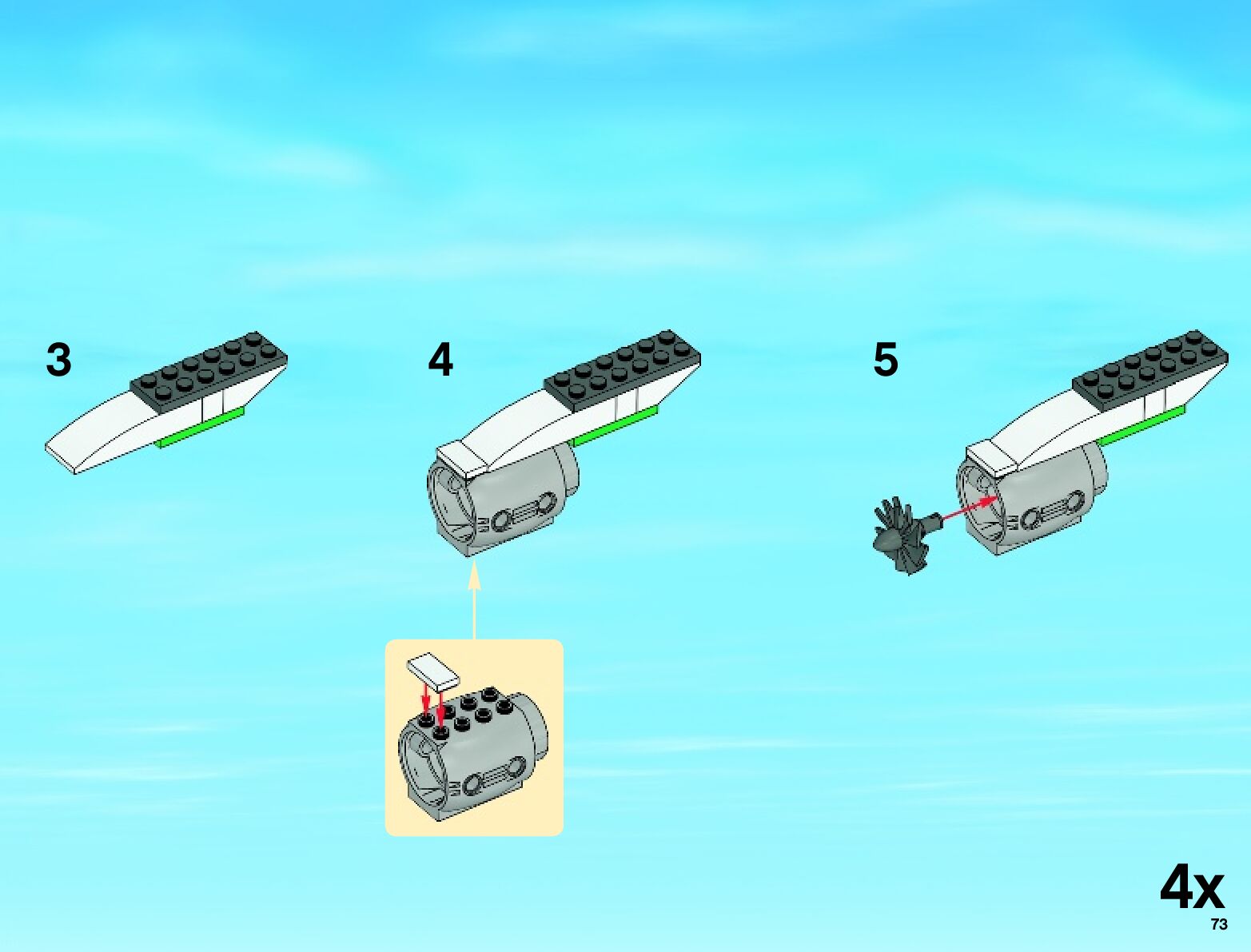 3

4

5

4x

73