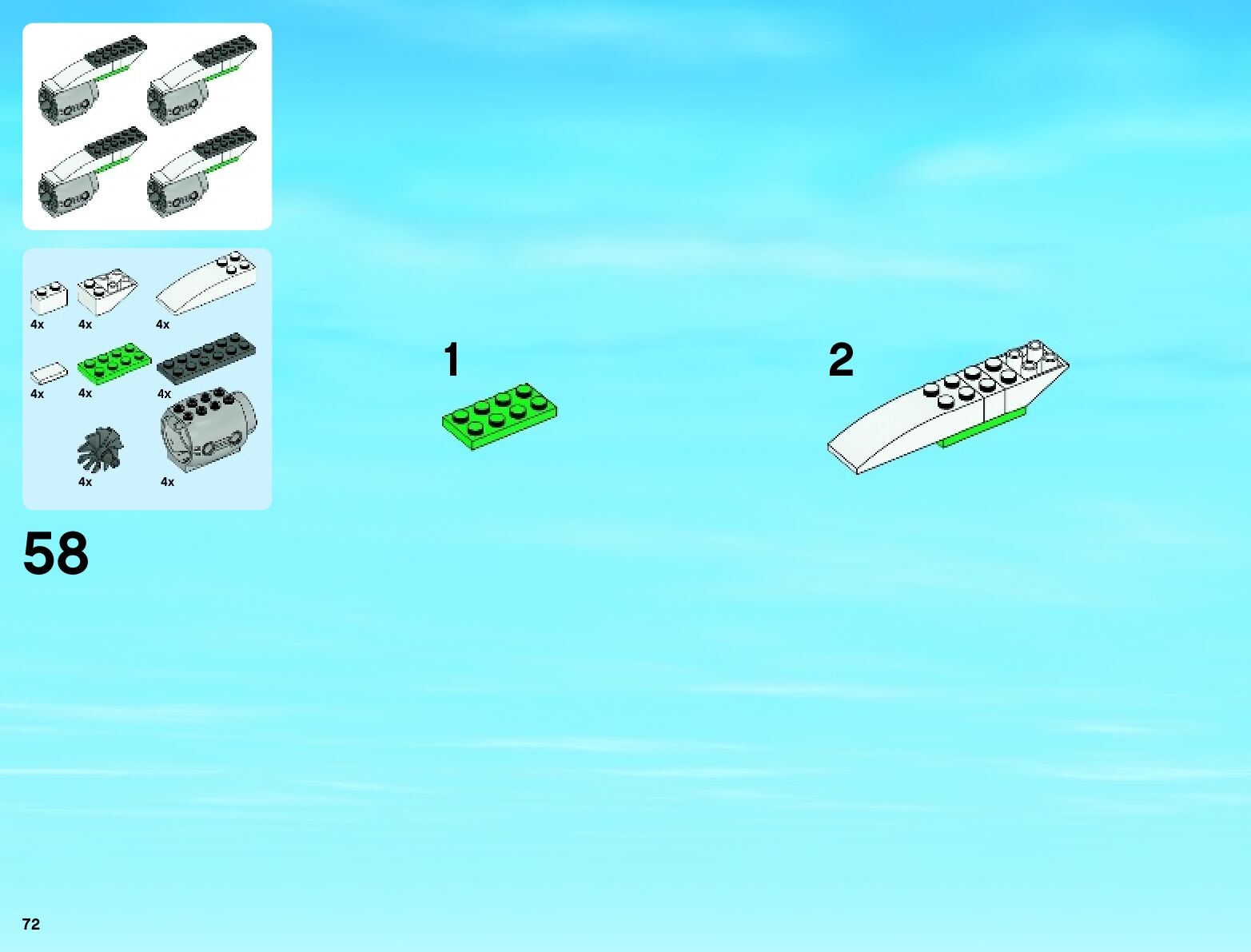 4x
4x
4x
4x
4x
4x
4x
4x

58

1

2

72