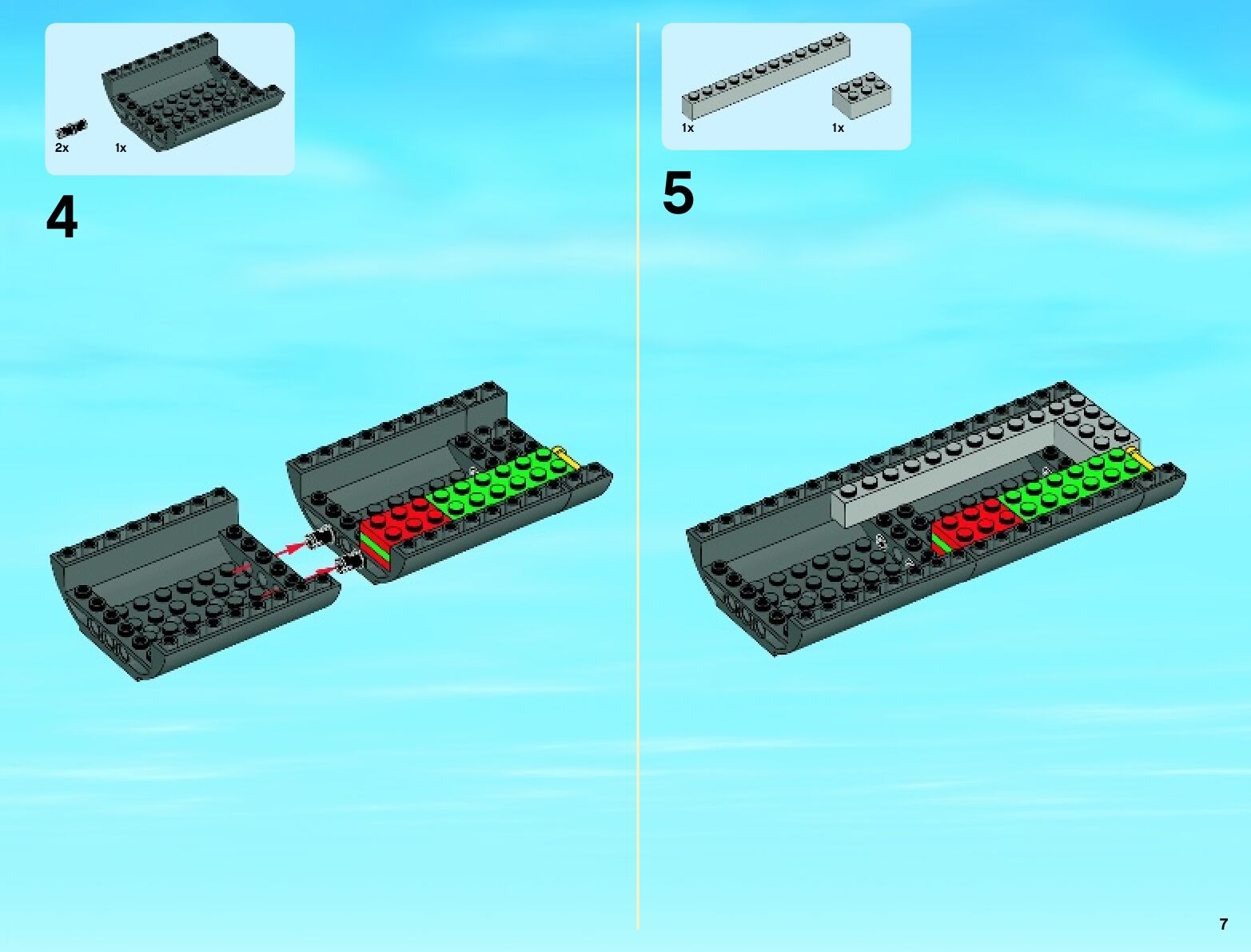 2x
1x

4

1x
1x

5

7