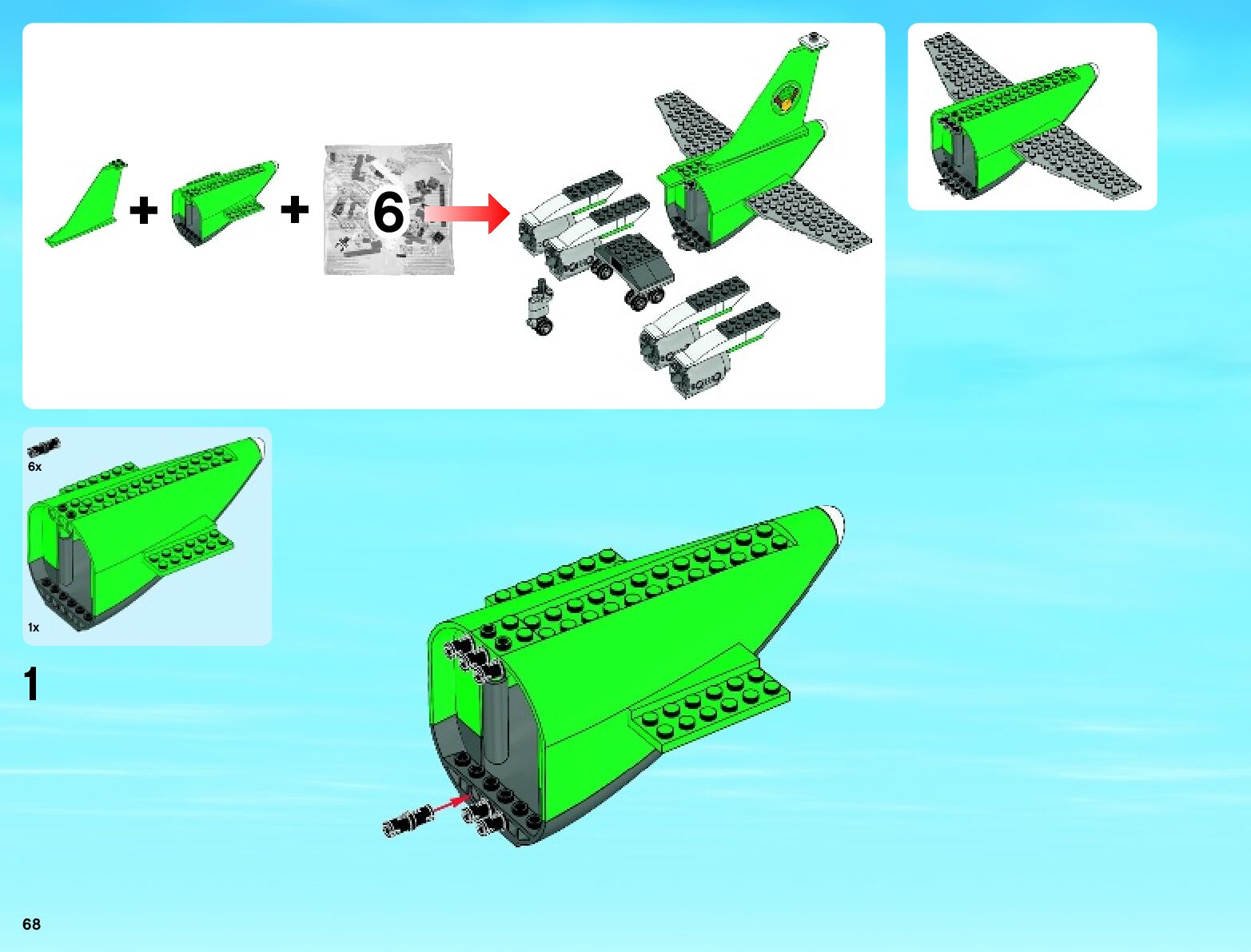 + + 6

6x

1x

1

68