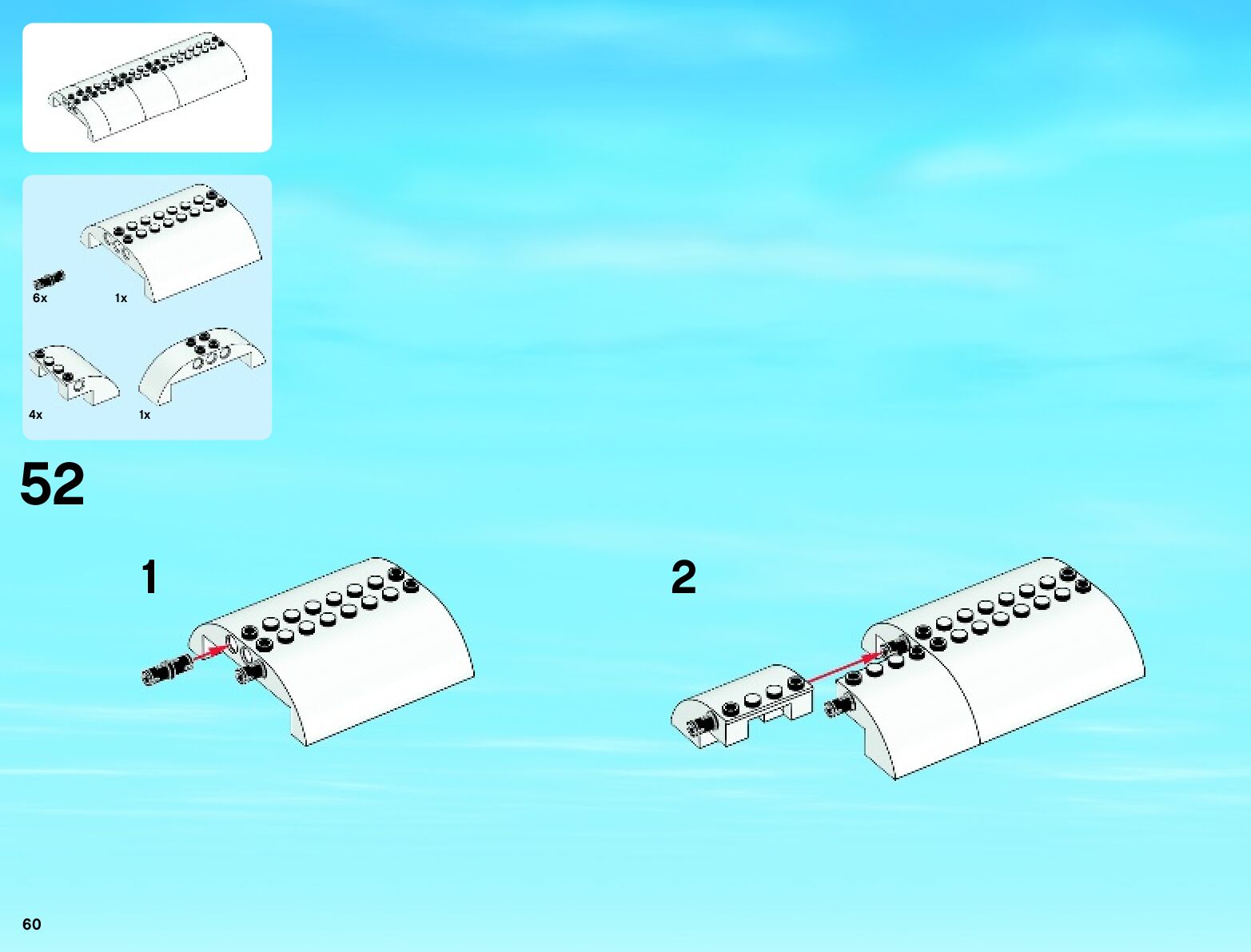 6x
1x
4x
1x

52

1

2

60