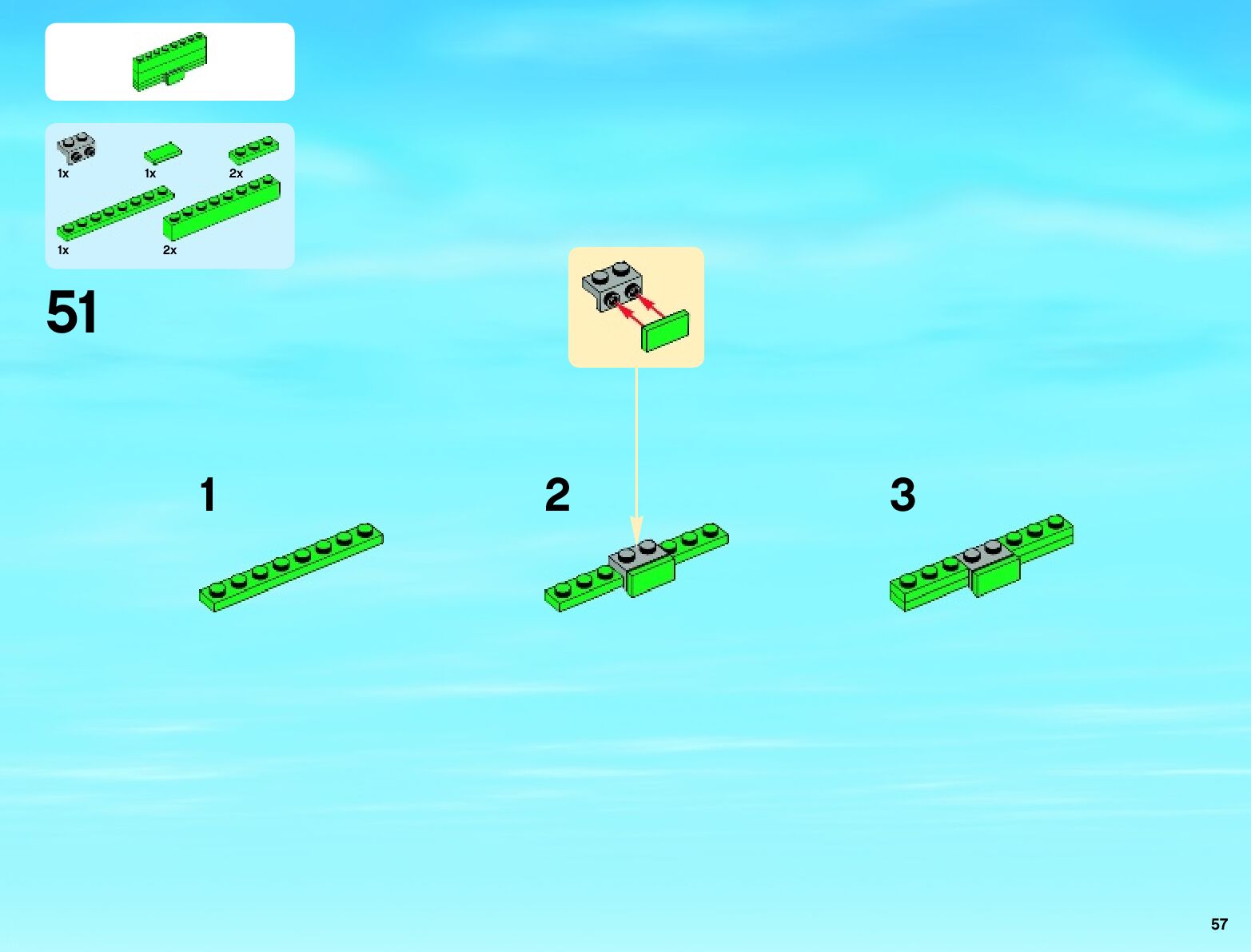 1x
1x
2x
1x
2x

51

1

2

3

57