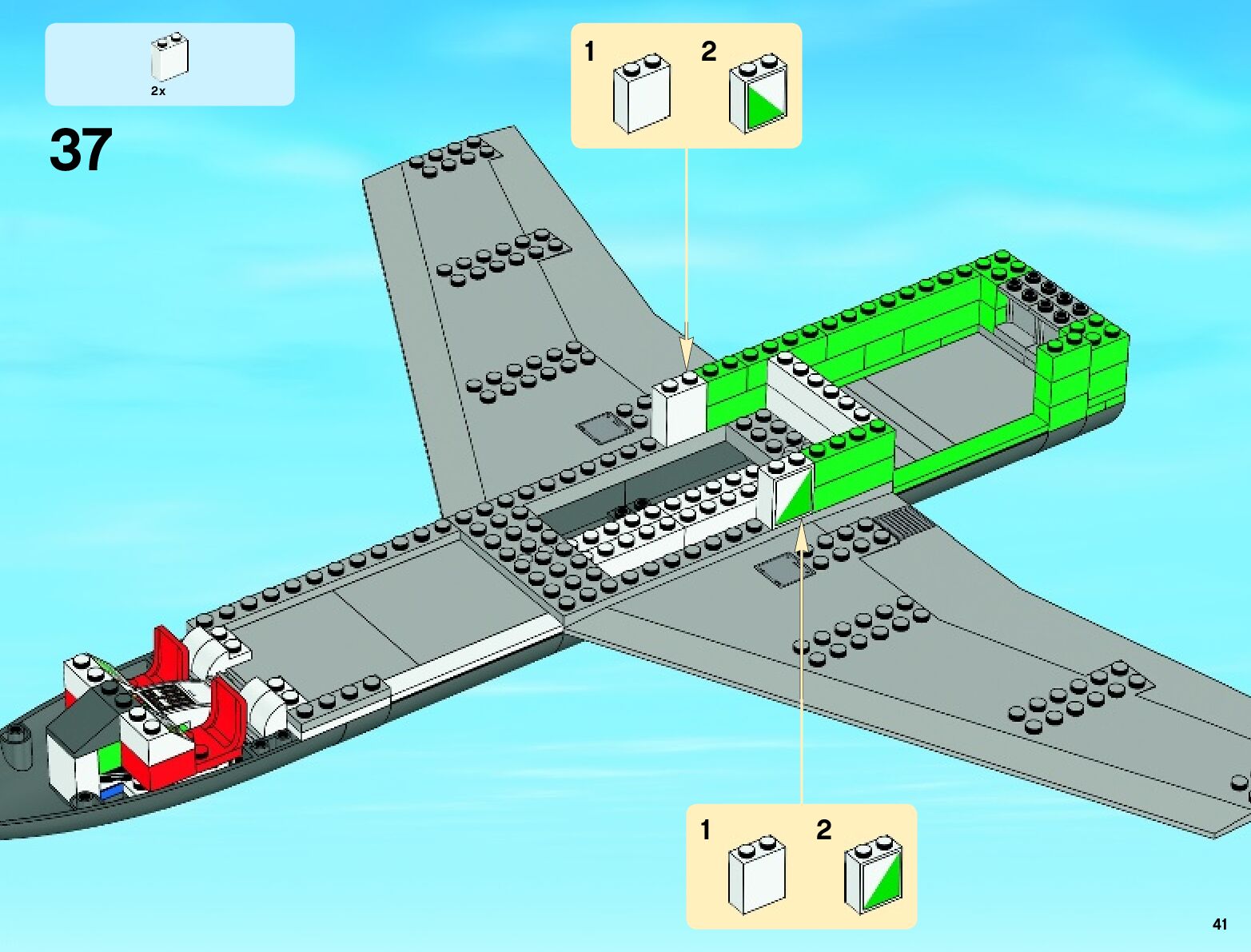 2x

37

1 2

1 2

41