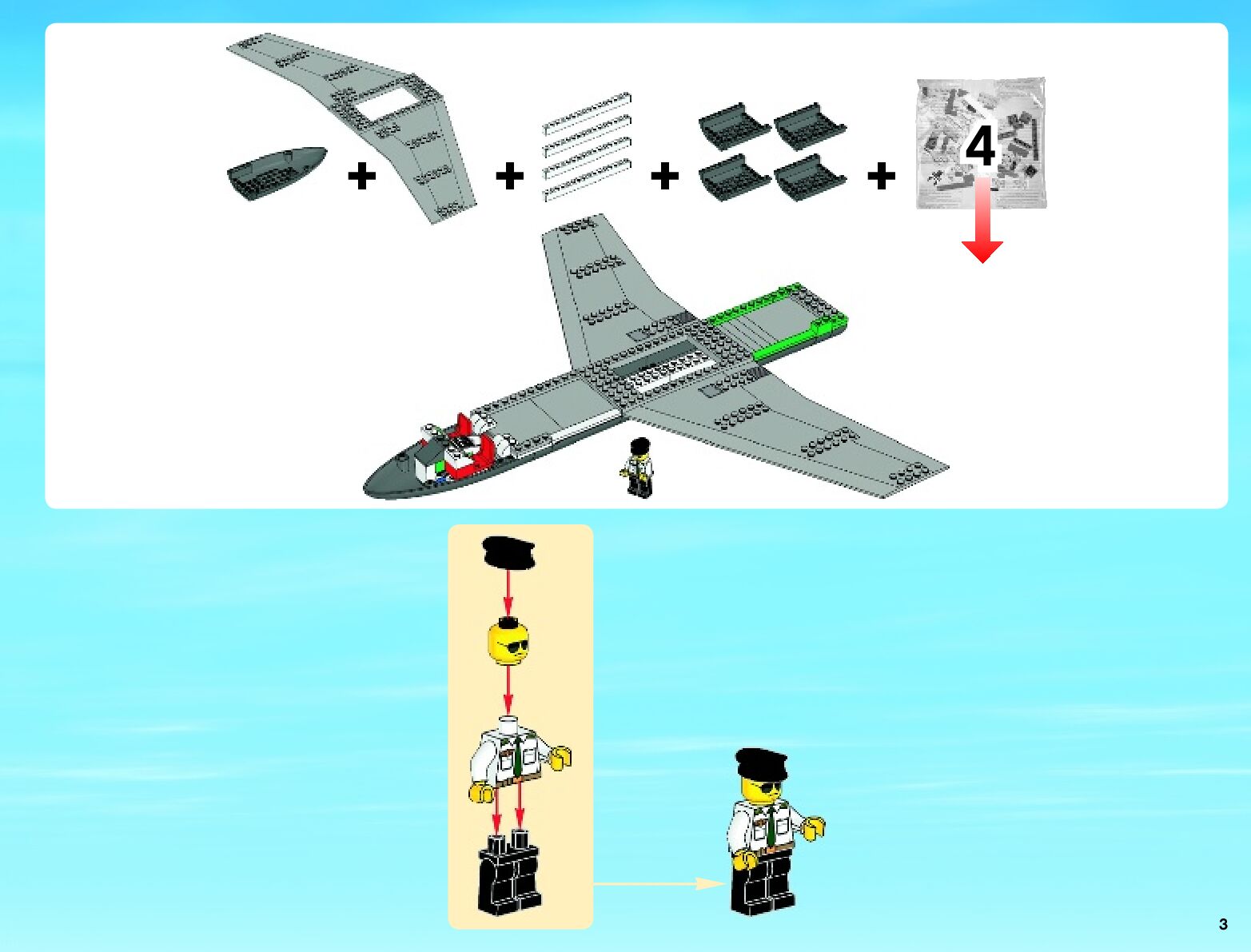 + + + +
4

3