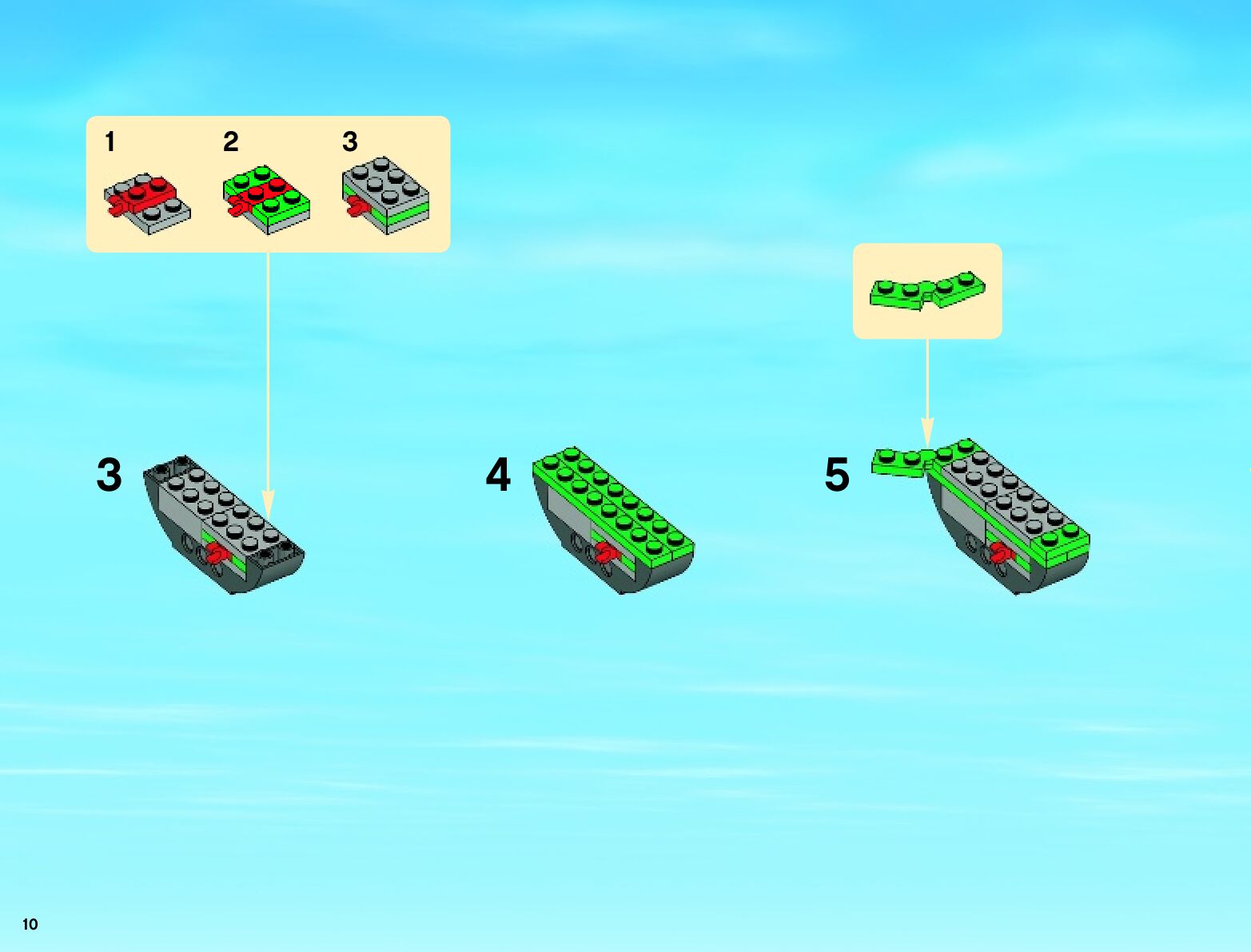 1
2
3

3

4

5

10