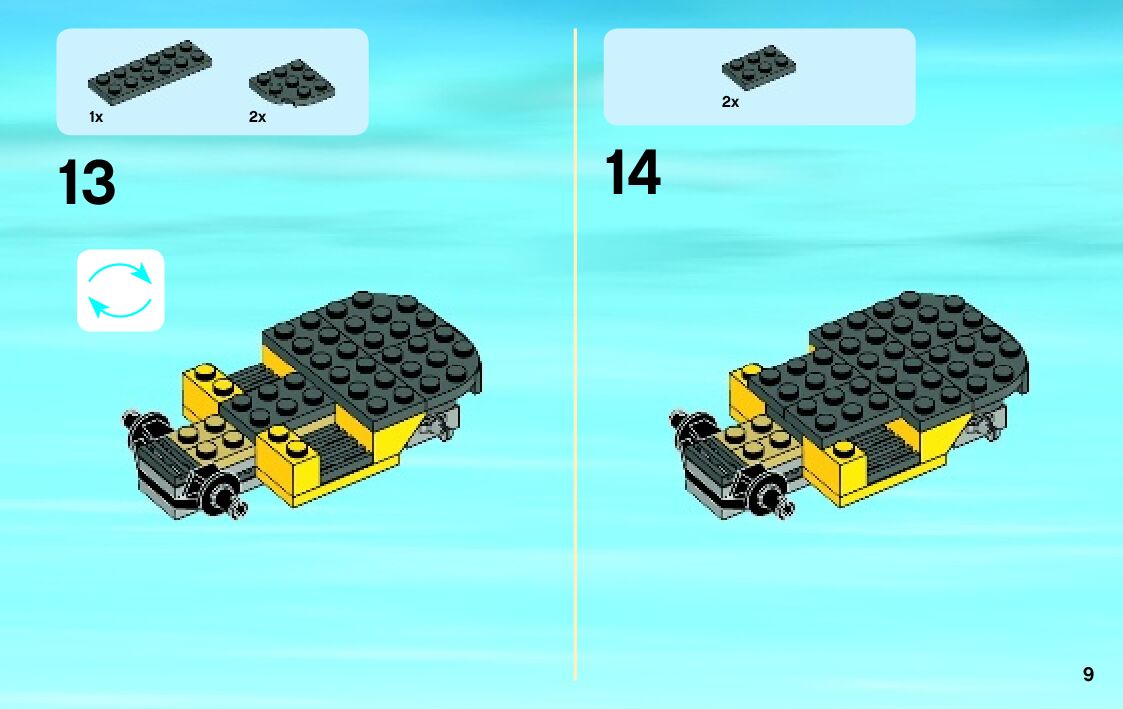 1x

2x

13

2x

14

9