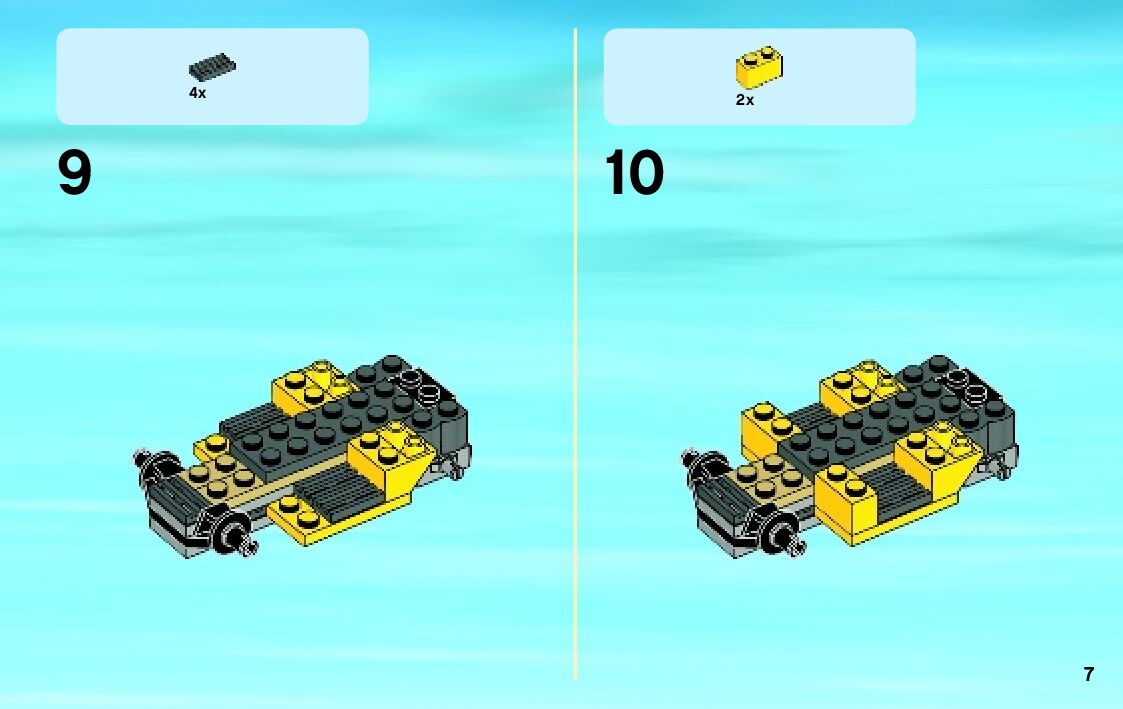 4x

9

2x

10

7