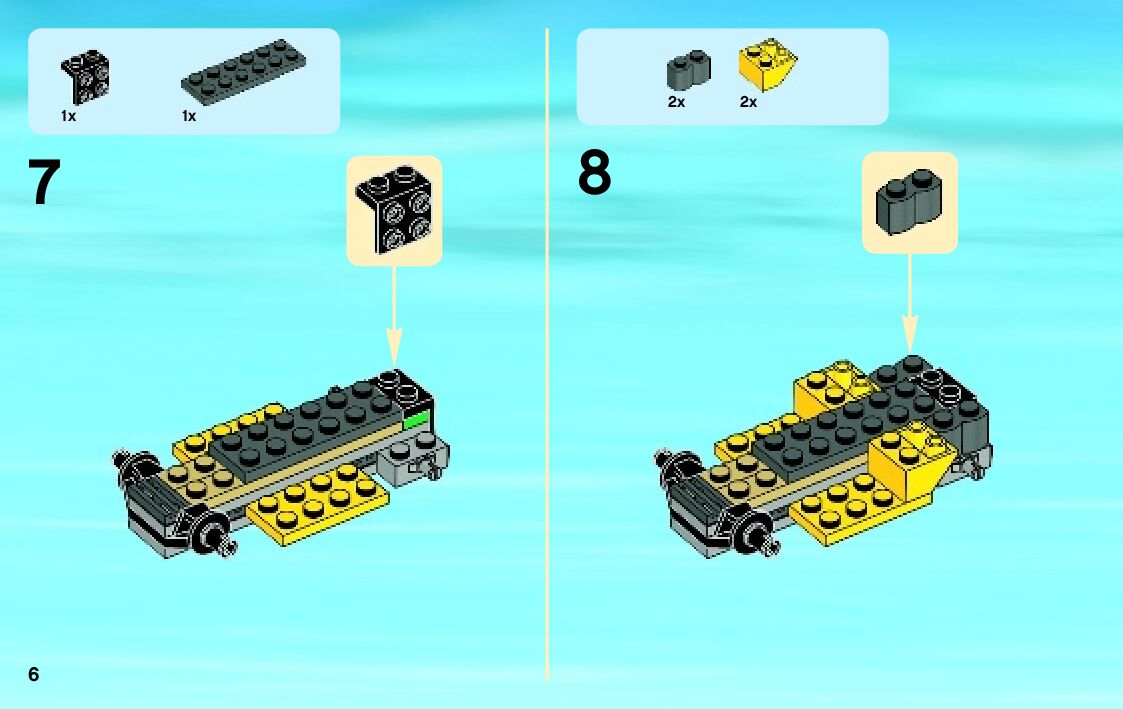 1x 1x

7

2x 2x

8

6