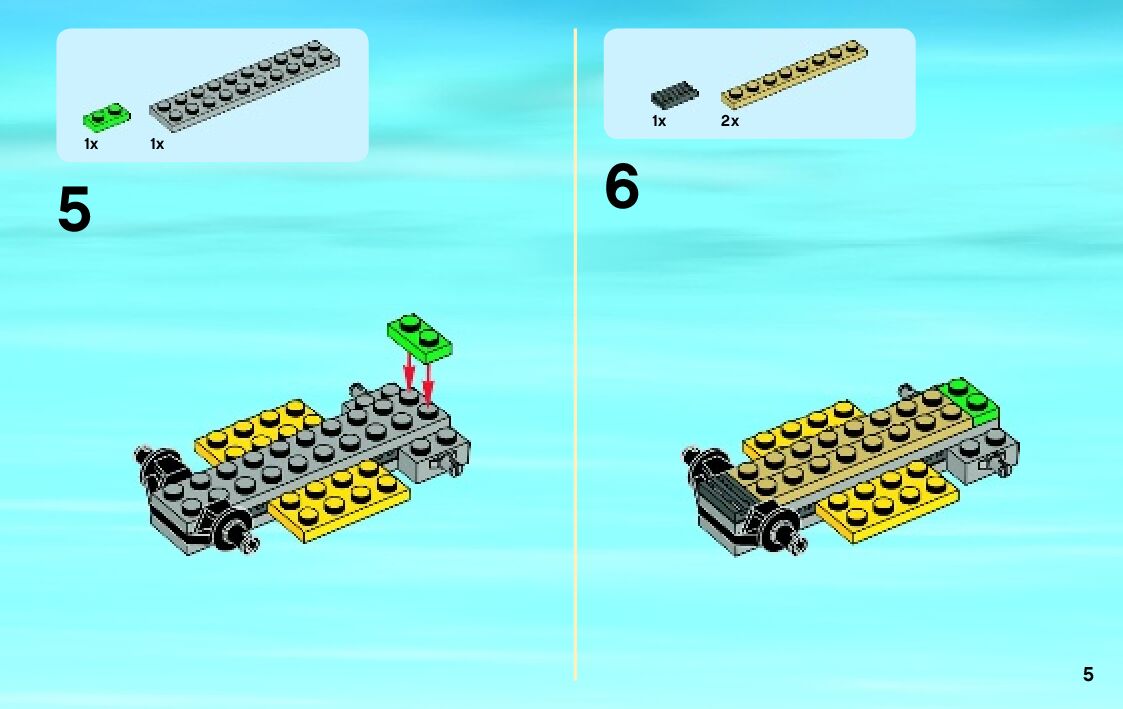 1x 1x

5

1x 2x

6

5