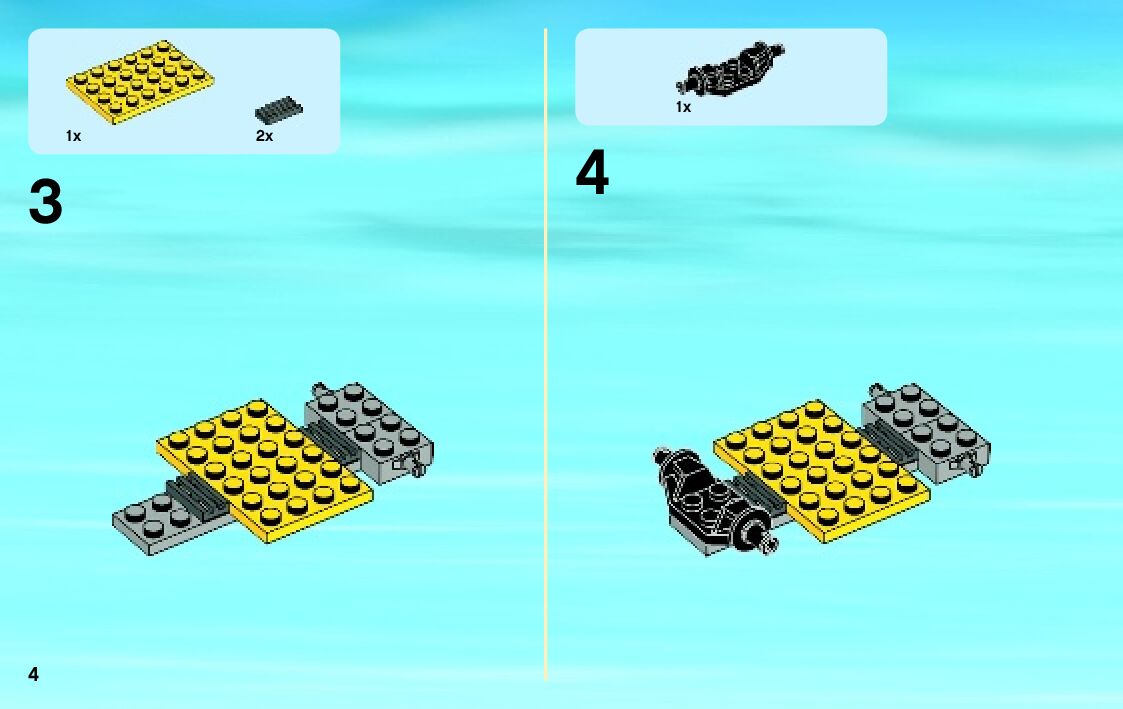 1x
2x
3

1x
4

4