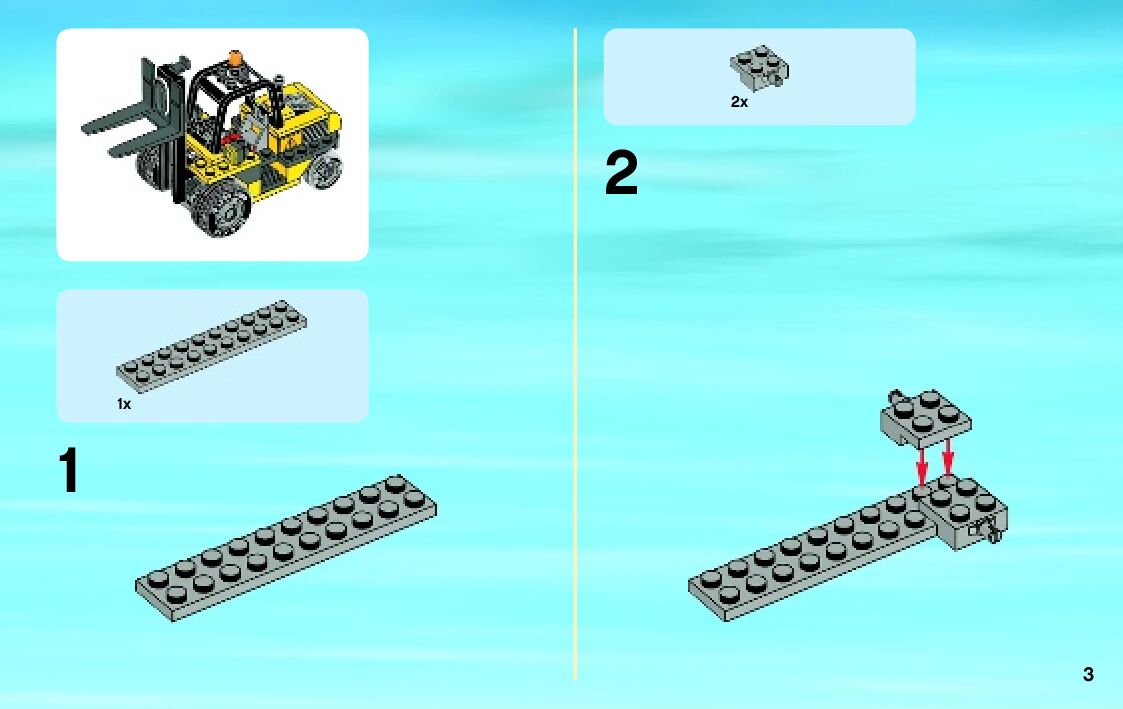 1x

1

2x

2

3