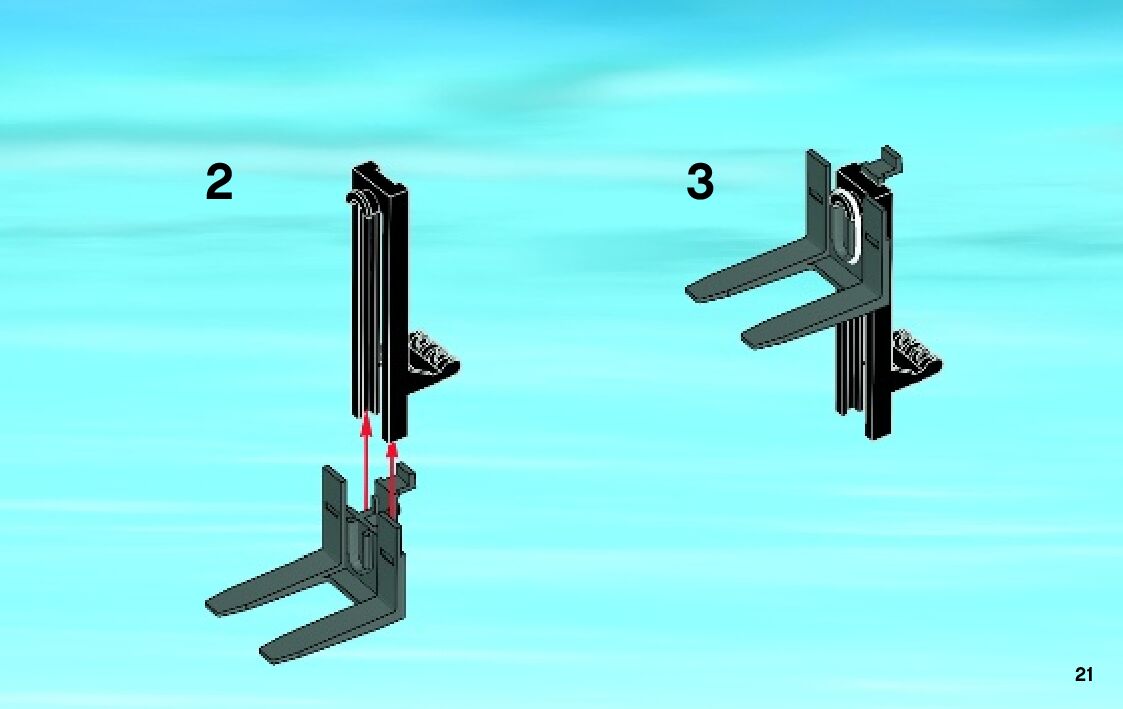 2

3

21