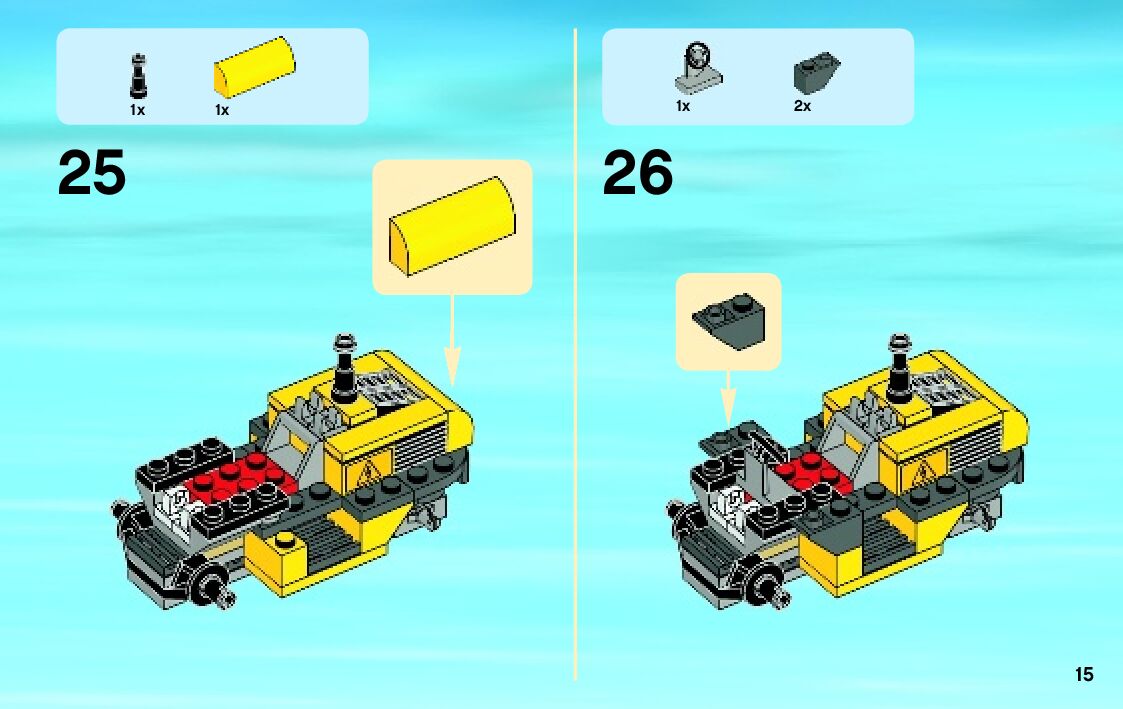 1x 1x

25

1x 2x

26

15