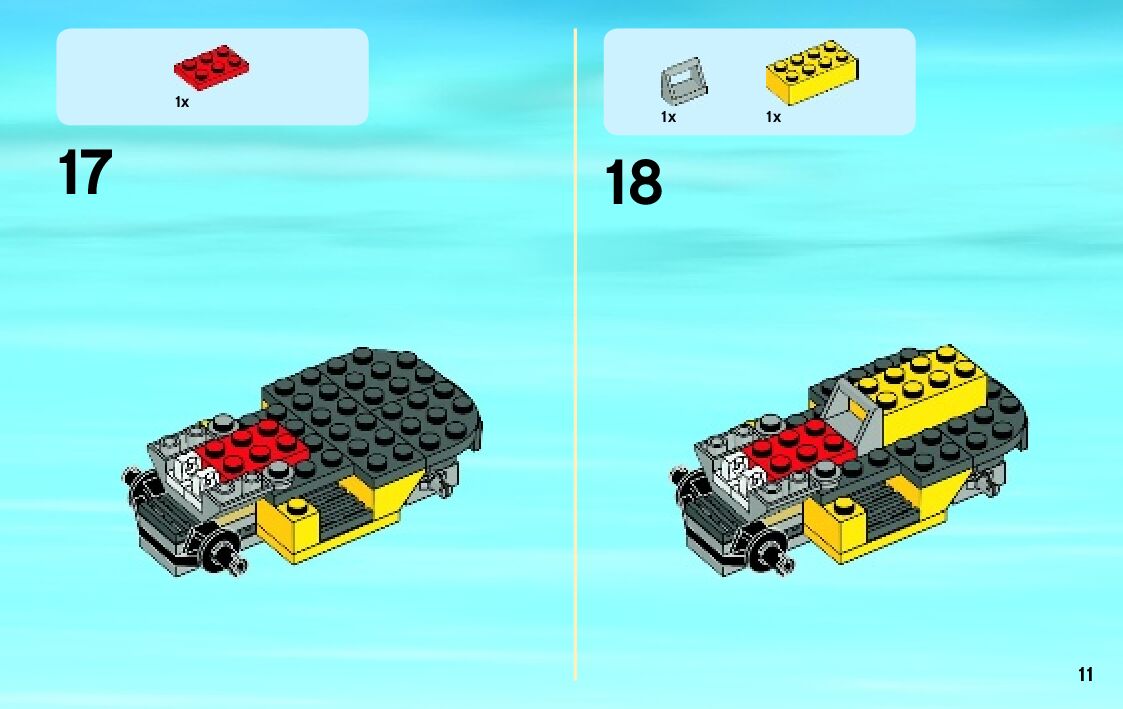 1x

17

1x 1x

18

11