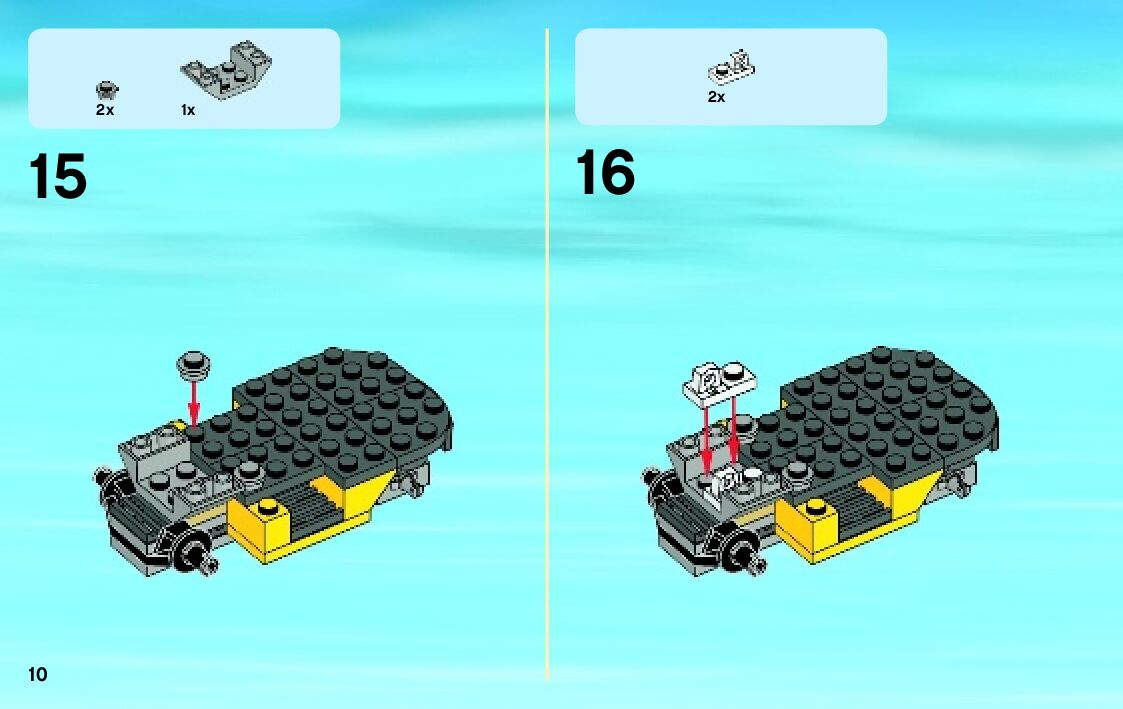 2x 1x

15

2x

16

10