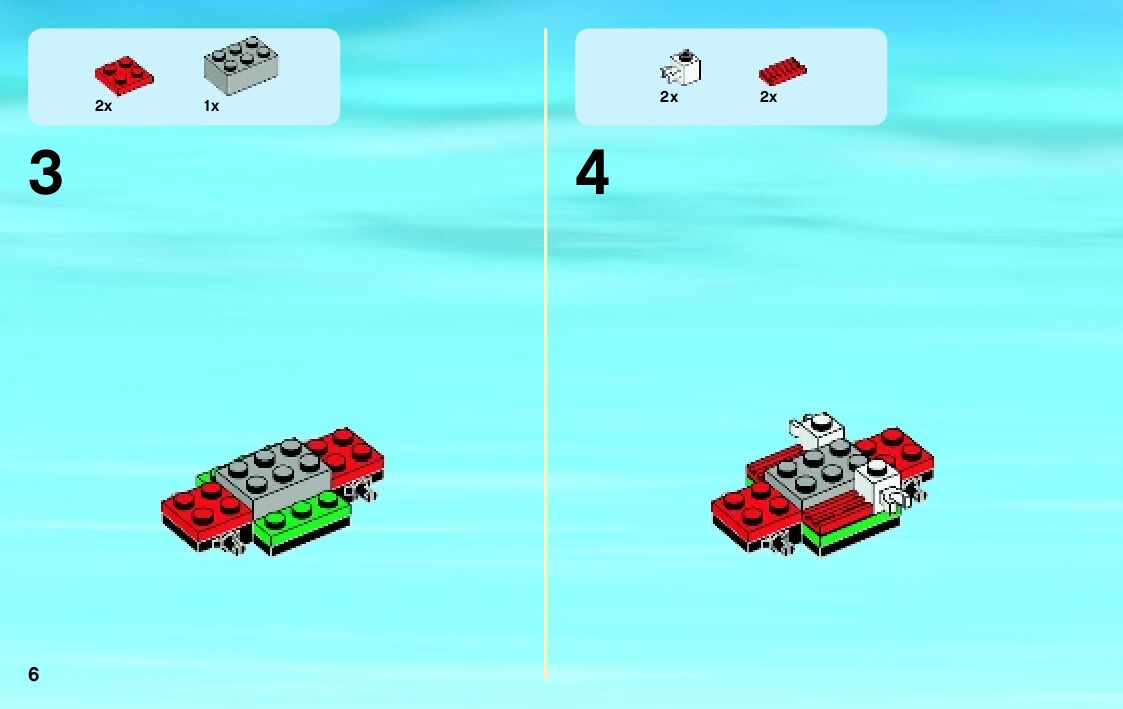 2x 1x

3

2x 2x

4

6