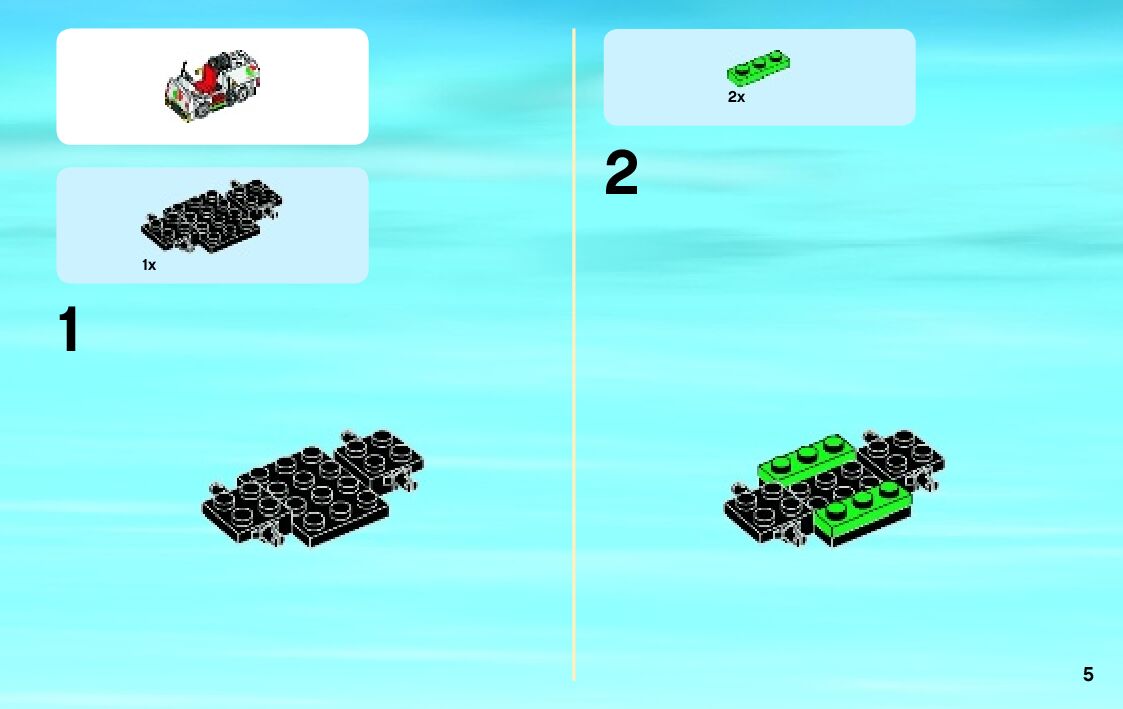 1x

1

2x

2

5