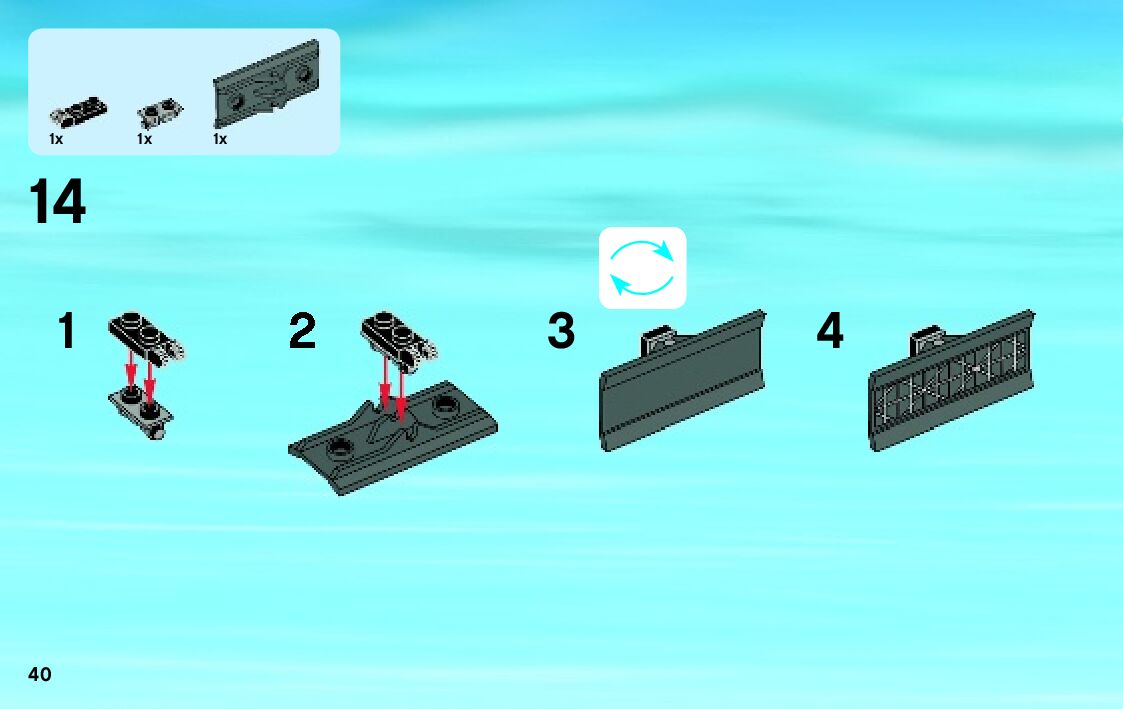 1x
1x
1x

14

1

2

3

4

40