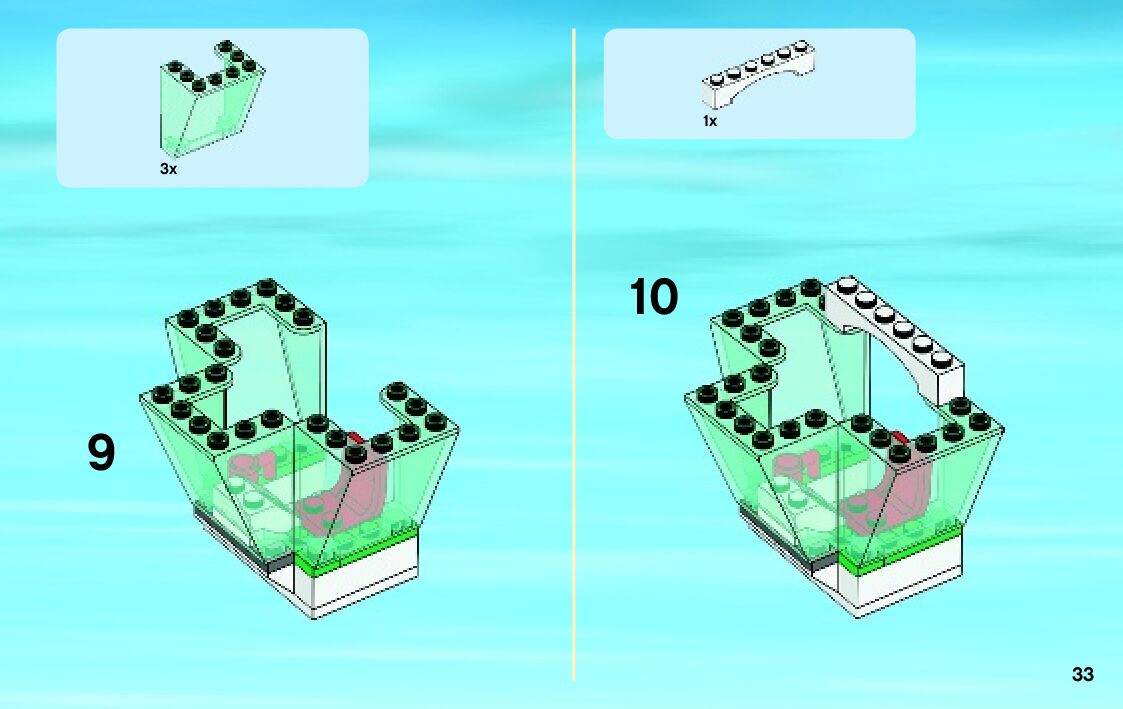 3x

9

1x

10

33